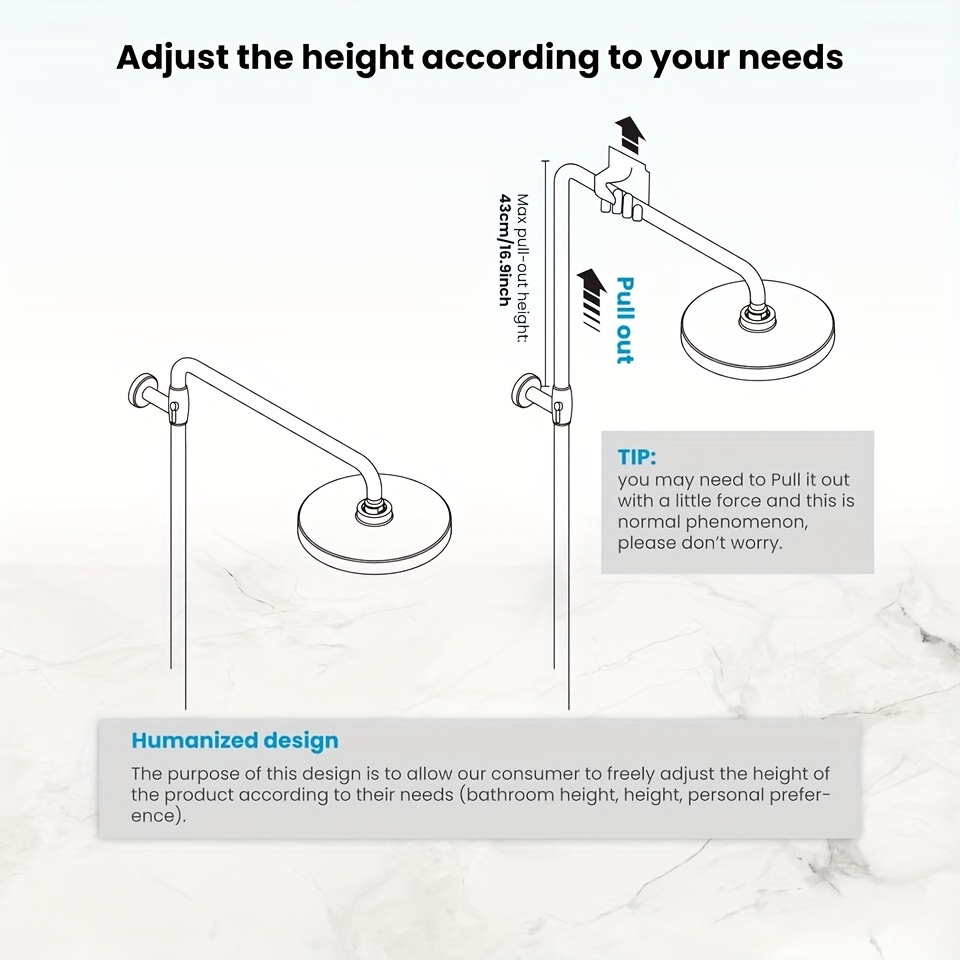 Adjust the height according to your needs

Max pull-out height:
43cm/16.9inch

Pull out

TIP:
you may need to Pull it out with a little force and this is normal phenomenon, please don't worry.

Humanized design

The purpose of this design is to allow our consumer to freely adjust the height of the product according to their needs (bathroom height, height, personal preference).