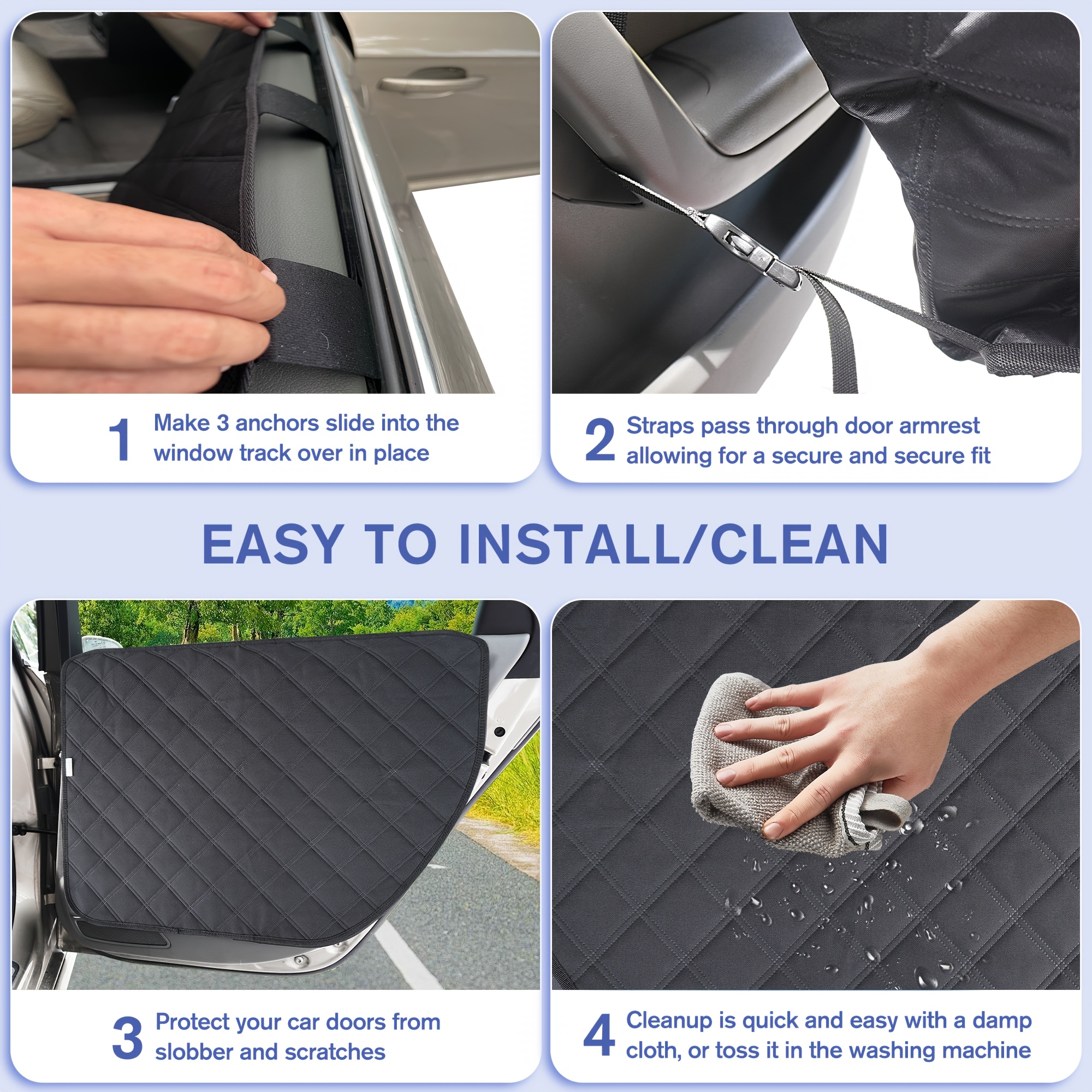 1 Make 3 anchors slide into the window track over in place

2 Straps pass through door armrest allowing for a secure and secure fit

EASY TO INSTALL/CLEAN

3 Protect your car doors from slobber and scratches

4 Cleanup is quick and easy with a damp cloth, or toss it in the washing machine