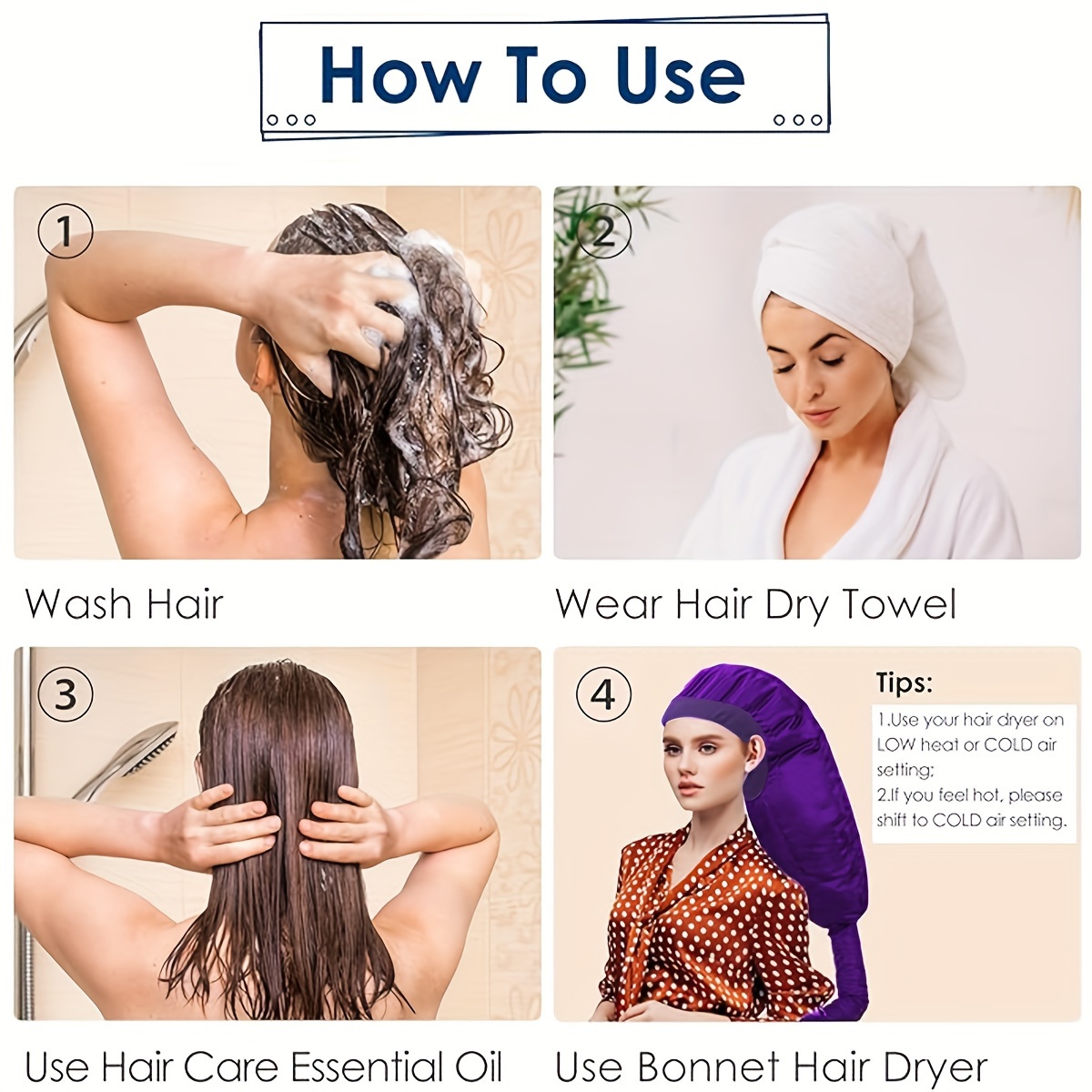 How To Use

1

Wash Hair

2

Wear Hair Dry Towel

3

Use Hair Care Essential Oil

4

Tips:
1.Use your hair dryer on LOW heat or COLD air setting;
2.If you feel hot, please shift to COLD air setting.

Use Bonnet Hair Dryer