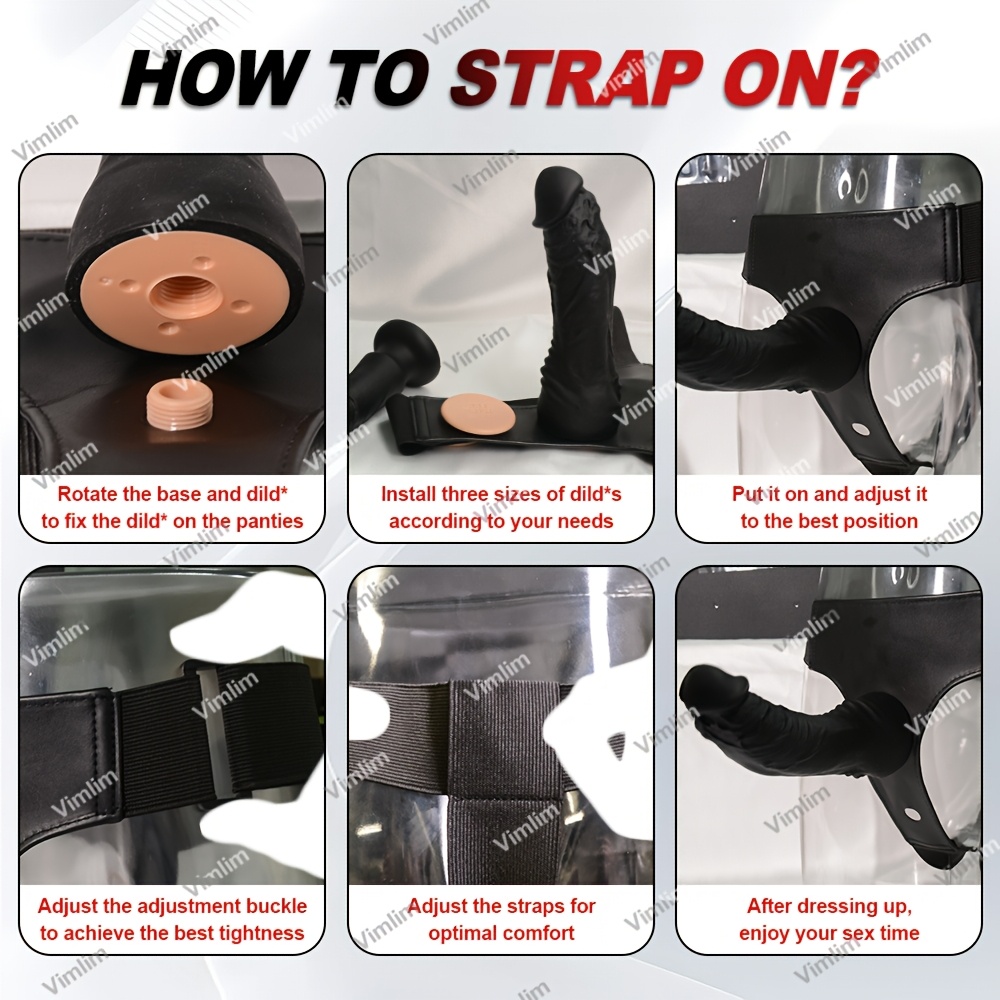 HOW TO STRAP ON?

Rotate the base and dild* to fix the dild* on the panties

Install three sizes of dild*s according to your needs

Put it on and adjust it to the best position

Adjust the adjustment buckle to achieve the best tightness

Adjust the straps for optimal comfort

After dressing up, enjoy your sex time

Vimlim