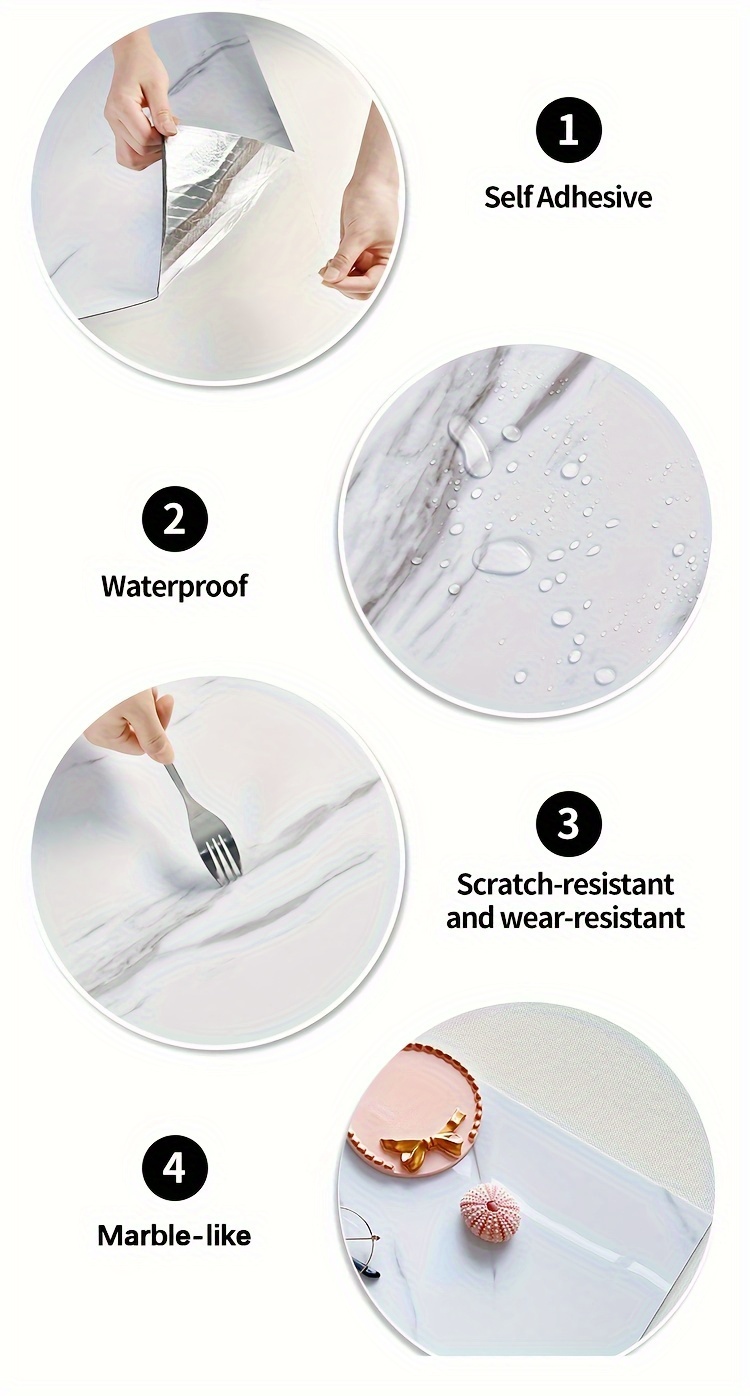 1
Self Adhesive

2
Waterproof

3
Scratch-resistant and wear-resistant

4
Marble-like