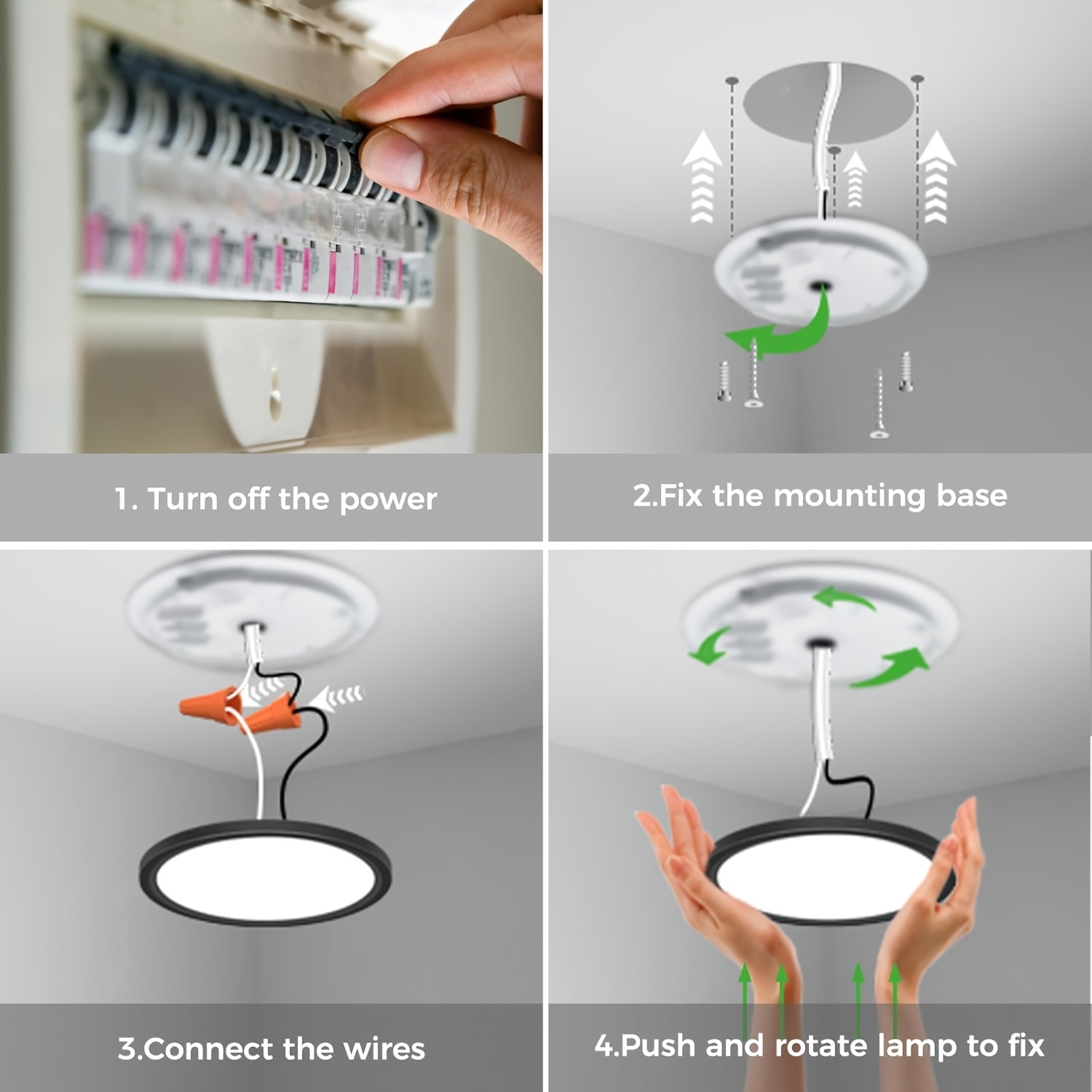 1. Turn off the power

2.Fix the mounting base

3.Connect the wires

4.Push and rotate lamp to fix