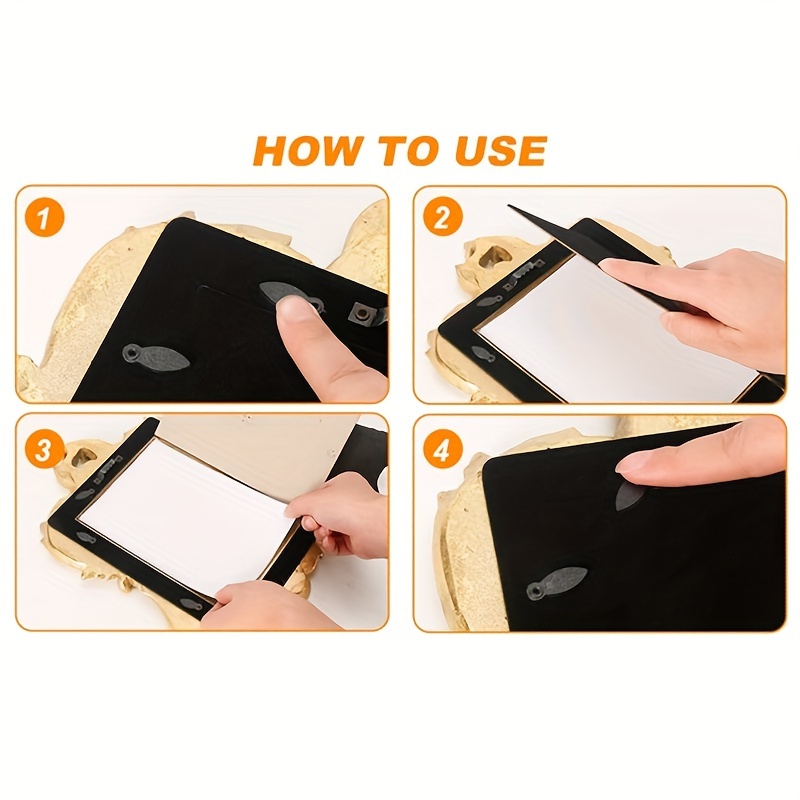 HOW TO USE

1

2

3

4