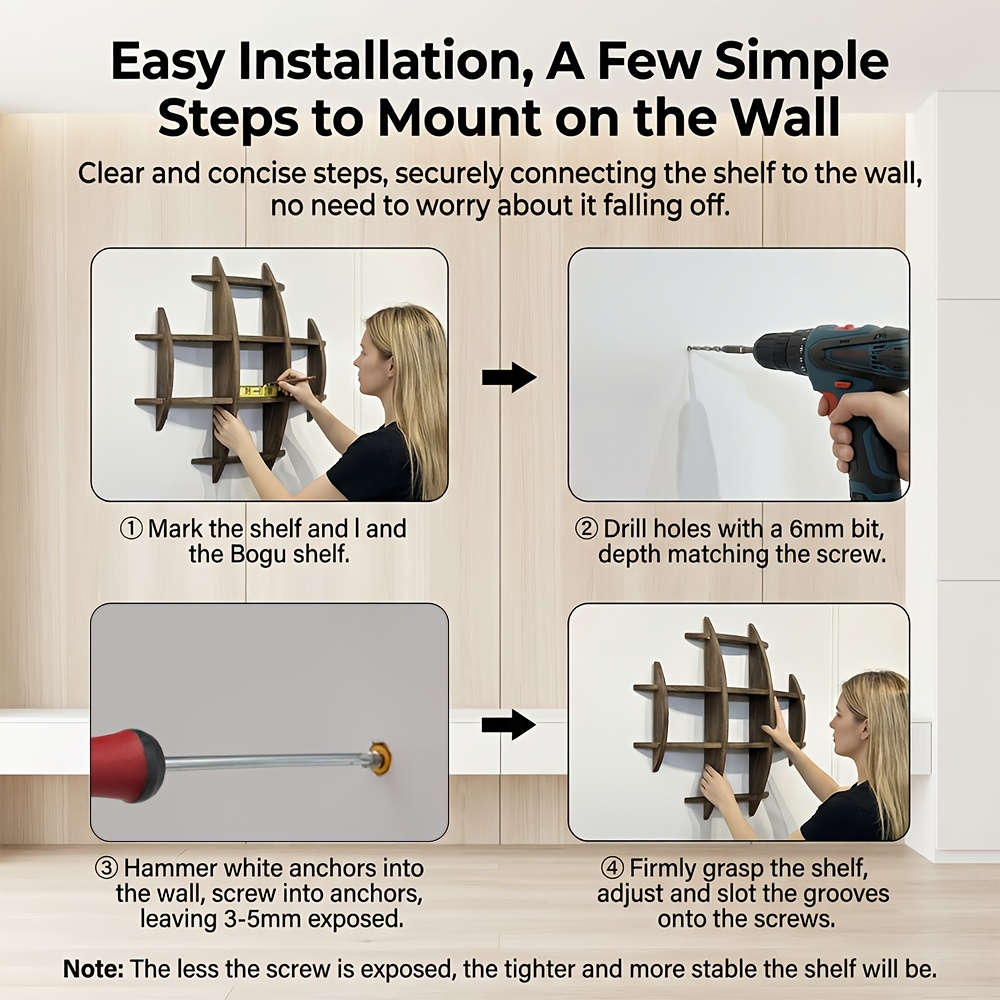 Easy Installation, A Few Simple Steps to Mount on the Wall

Clear and concise steps, securely connecting the shelf to the wall, no need to worry about it falling off.

① Mark the shelf and l and the Bogu shelf.

② Drill holes with a 6mm bit, depth matching the screw.

③ Hammer white anchors into the wall, screw into anchors, leaving 3-5mm exposed.

④ Firmly grasp the shelf, adjust and slot the grooves onto the screws.

Note: The less the screw is exposed, the tighter and more stable the shelf will be.