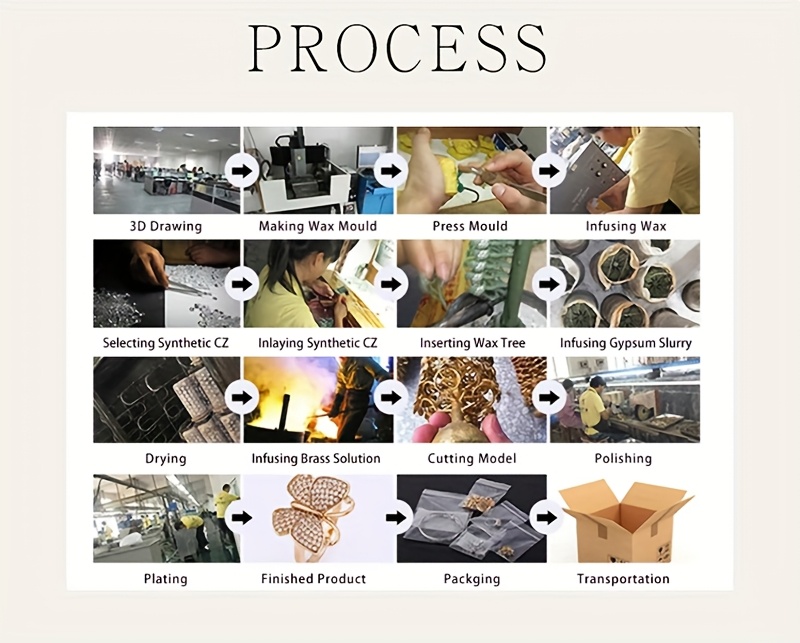 PROCESS

3D Drawing

Making Wax Mould

Press Mould

Infusing Wax

Selecting Synthetic CZ

Inlaying Synthetic CZ

Inserting Wax Tree

Infusing Gypsum Slurry

Drying

Infusing Brass Solution

Cutting Model

Polishing

Plating

Finished Product

Packging

Transportation