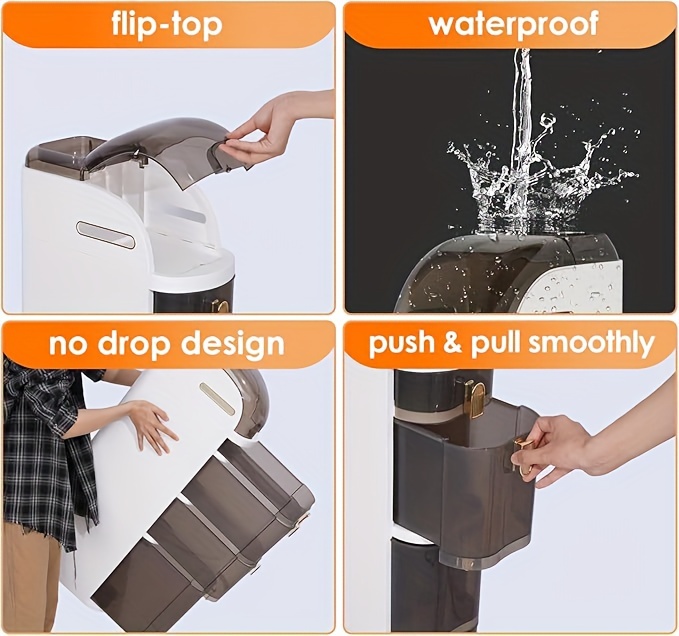 flip-top

waterproof

no drop design

push & pull smoothly