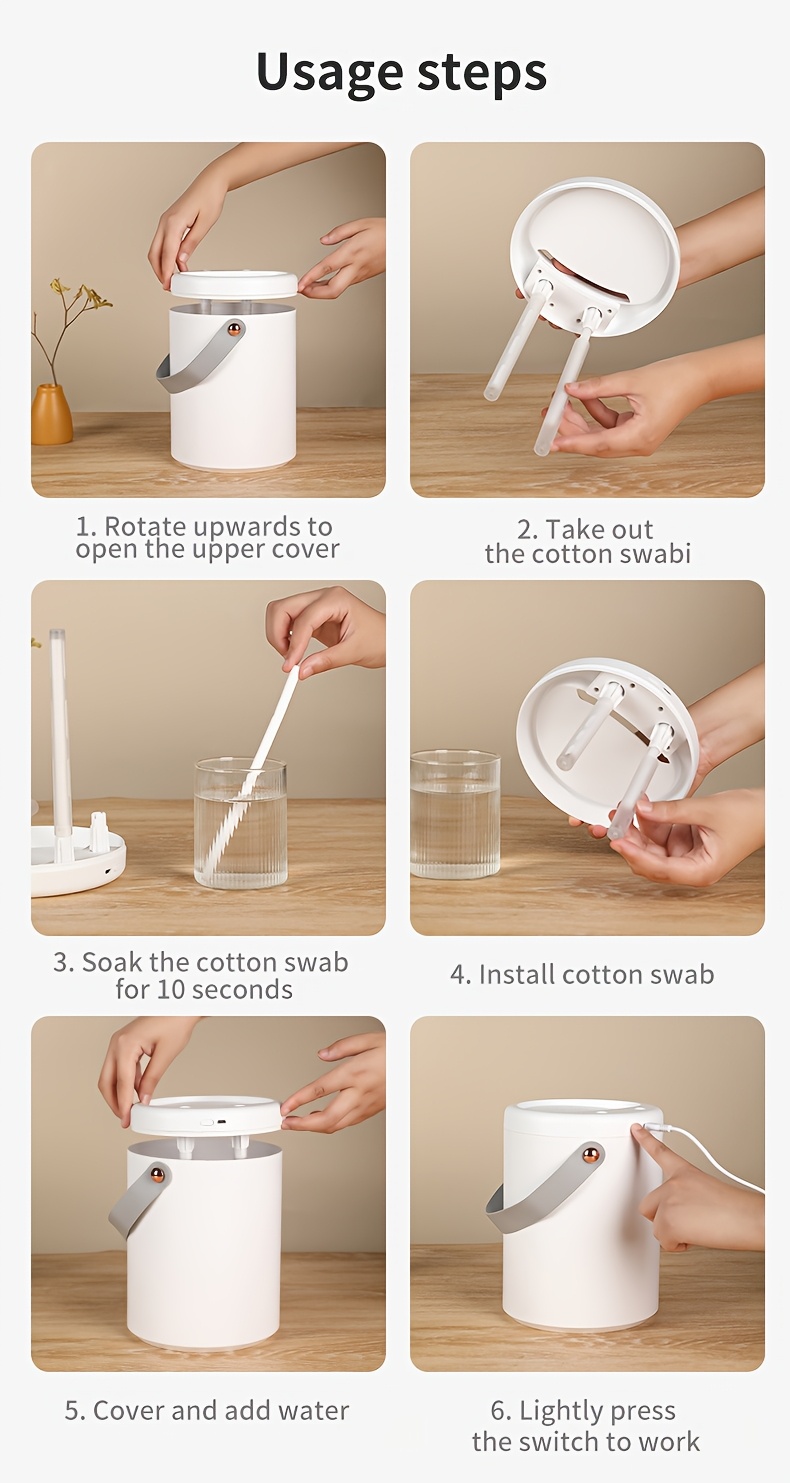 Usage steps

1. Rotate upwards to open the upper cover

2. Take out the cotton swabi

3. Soak the cotton swab for 10 seconds

4. Install cotton swab

5. Cover and add water

6. Lightly press the switch to work