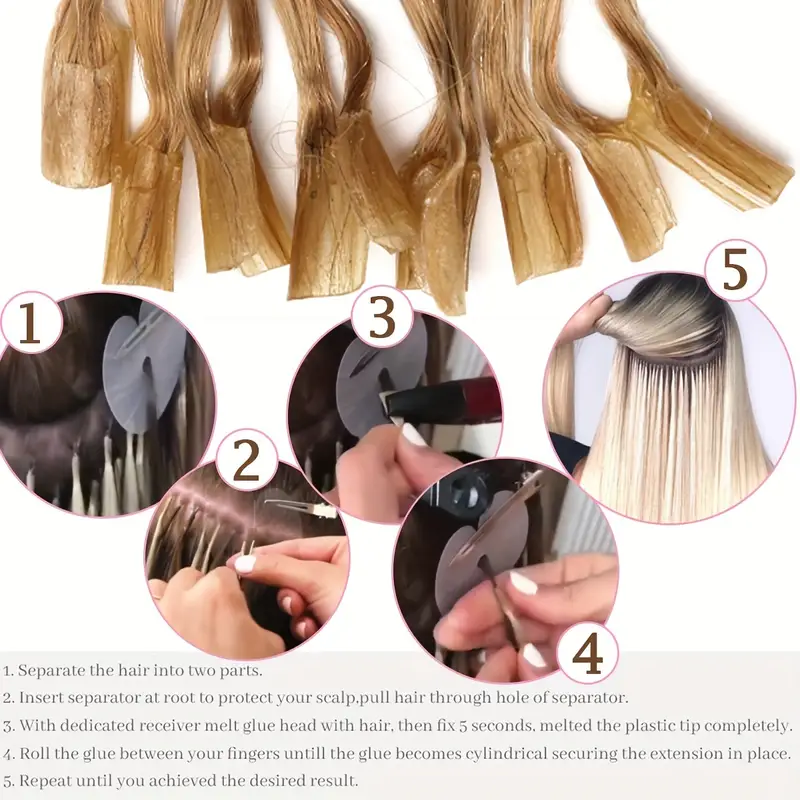 1

2

3

4

5

1. Separate the hair into two parts.
2. Insert separator at root to protect your scalp,pull hair through hole of separator.
3. With dedicated receiver melt glue head with hair, then fix 5 seconds, melted the plastic tip completely.
4. Roll the glue between your fingers untill the glue becomes cylindrical securing the extension in place.
5. Repeat until you achieved the desired result.