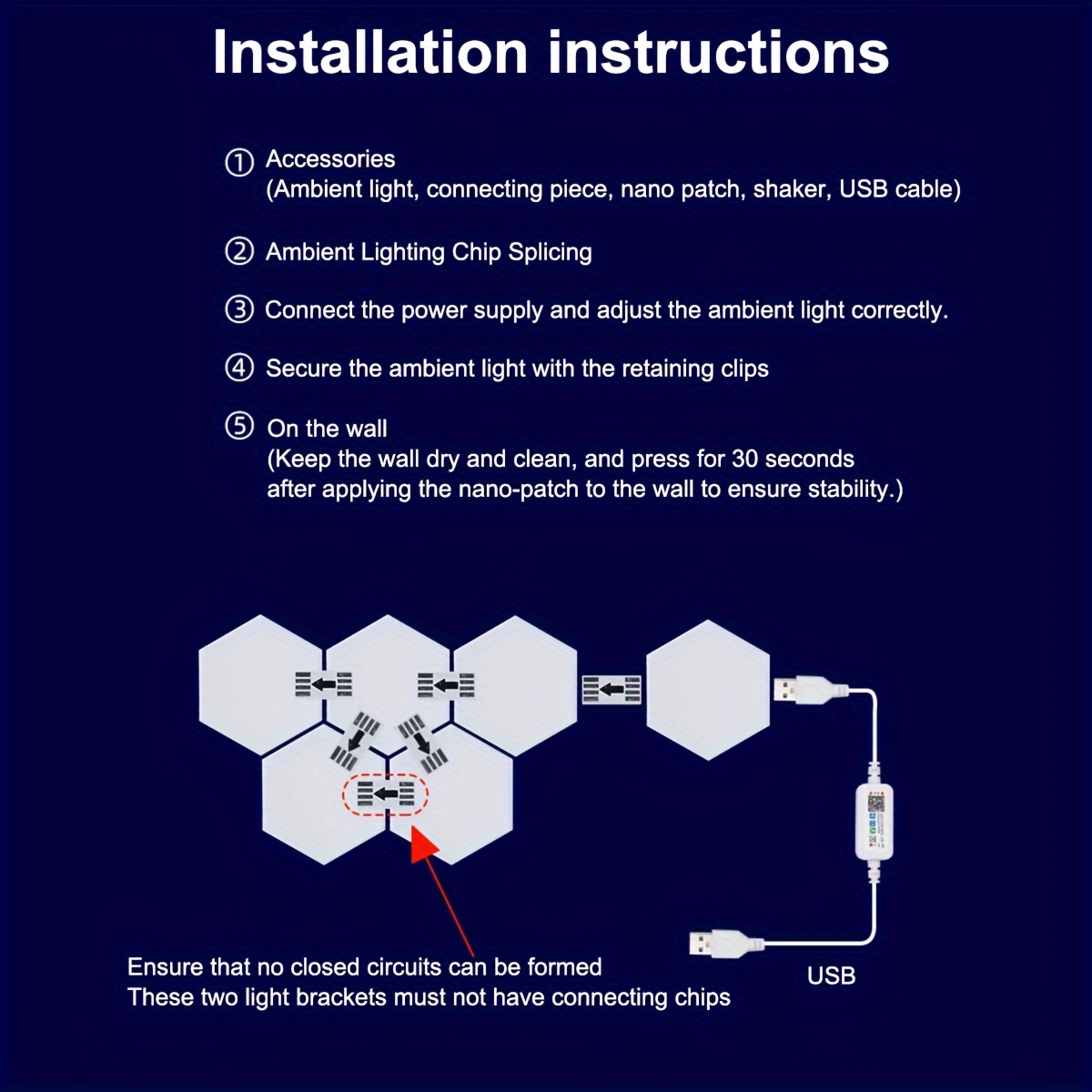 Installation instructions

① Accessories
(Ambient light, connecting piece, nano patch, shaker, USB cable)

② Ambient Lighting Chip Splicing

③ Connect the power supply and adjust the ambient light correctly.

④ Secure the ambient light with the retaining clips

⑤ On the wall
(Keep the wall dry and clean, and press for 30 seconds after applying the nano-patch to the wall to ensure stability.)

Ensure that no closed circuits can be formed
These two light brackets must not have connecting chips

USB