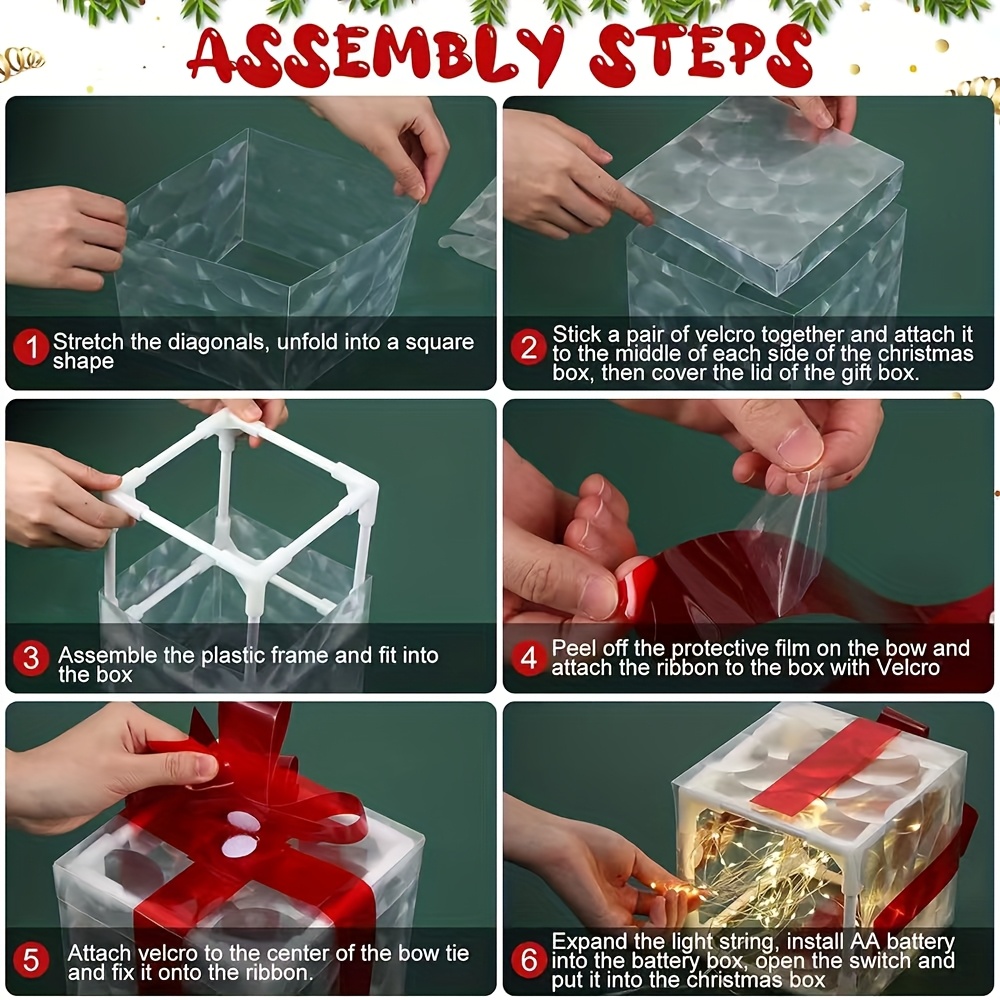 ASSEMBLY STEPS

1 Stretch the diagonals, unfold into a square shape

2 Stick a pair of velcro together and attach it to the middle of each side of the christmas box, then cover the lid of the gift box.

3 Assemble the plastic frame and fit into the box

4 Peel off the protective film on the bow and attach the ribbon to the box with Velcro

5 Attach velcro to the center of the bow tie and fix it onto the ribbon.

6 Expand the light string, install AA battery into the battery box, open the switch and put it into the christmas box