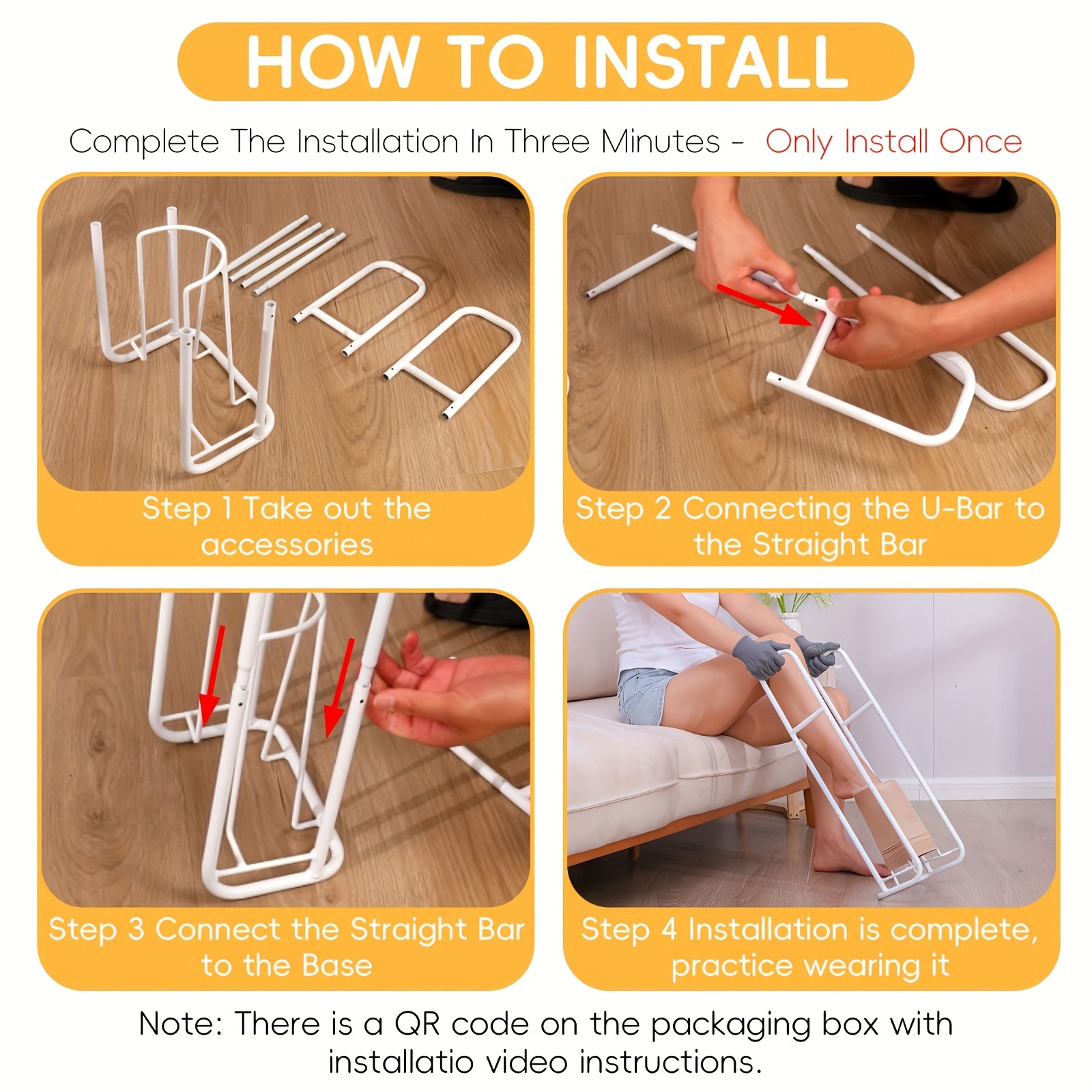 HOW TO INSTALL

Complete The Installation In Three Minutes - Only Install Once

Step 1 Take out the accessories

Step 2 Connecting the U-Bar to the Straight Bar

Step 3 Connect the Straight Bar to the Base

Step 4 Installation is complete, practice wearing it

Note: There is a QR code on the packaging box with installatio video instructions.