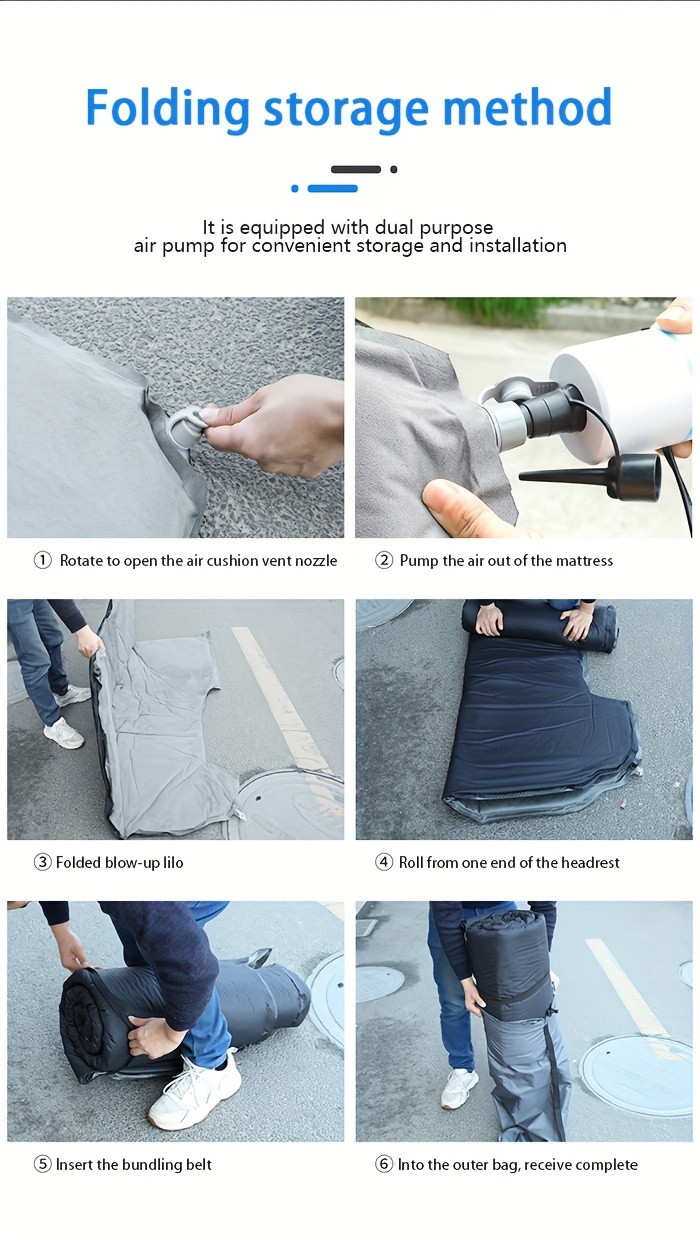 Folding storage method

It is equipped with dual purpose air pump for convenient storage and installation

① Rotate to open the air cushion vent nozzle

② Pump the air out of the mattress

③ Folded blow-up lilo

④ Roll from one end of the headrest

⑤ Insert the bundling belt

⑥ Into the outer bag, receive complete