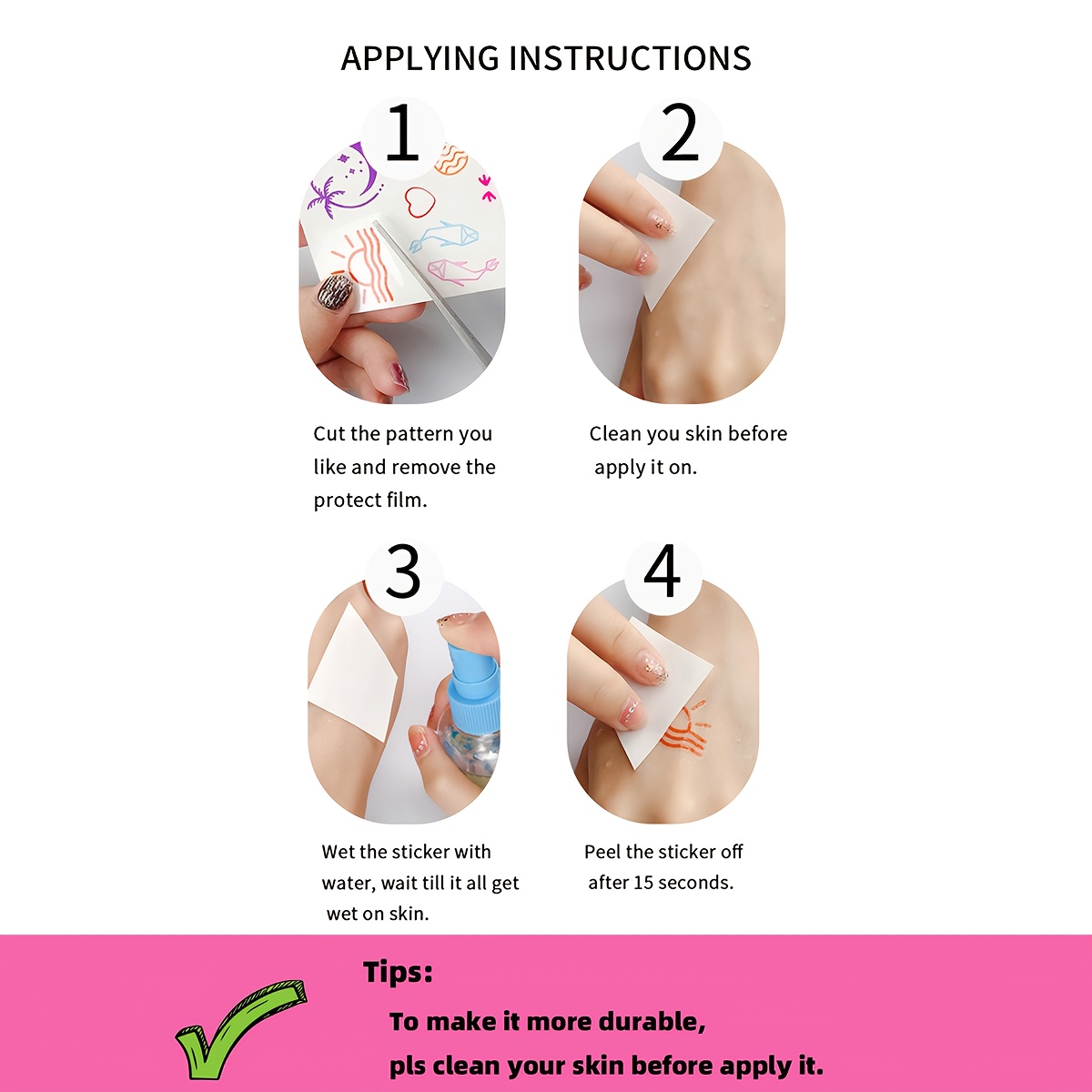 APPLYING INSTRUCTIONS

1

Cut the pattern you like and remove the protect film.

2

Clean you skin before apply it on.

3

Wet the sticker with water, wait till it all get wet on skin.

4

Peel the sticker off after 15 seconds.

Tips:

To make it more durable,

pls clean your skin before apply it.