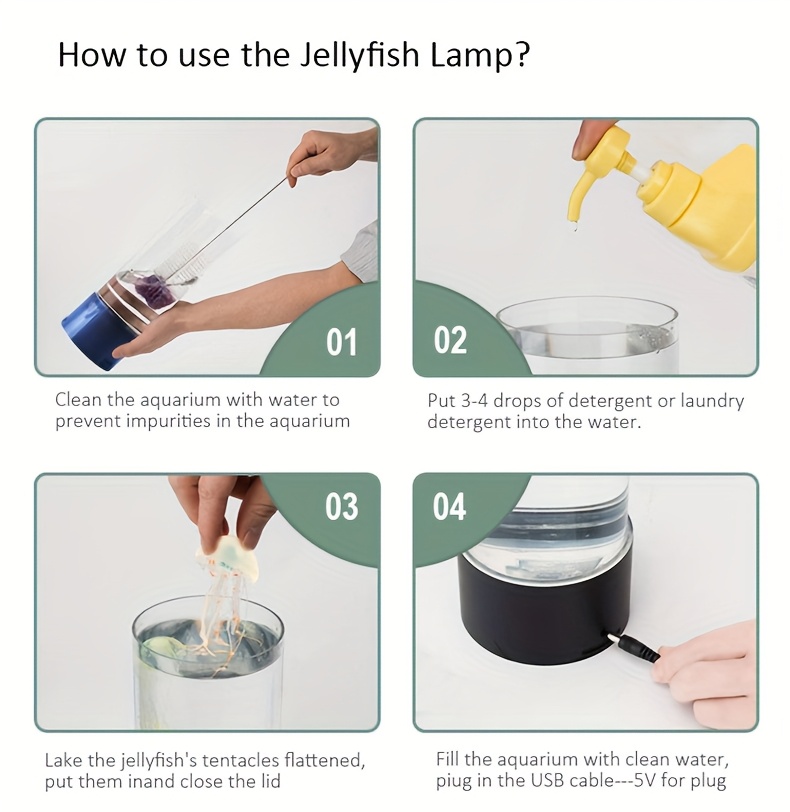 How to use the Jellyfish Lamp?

01

Clean the aquarium with water to prevent impurities in the aquarium

02

Put 3-4 drops of detergent or laundry detergent into the water.

03

Lake the jellyfish's tentacles flattened, put them inand close the lid

04

Fill the aquarium with clean water, piug in the USB cable---5V for plug