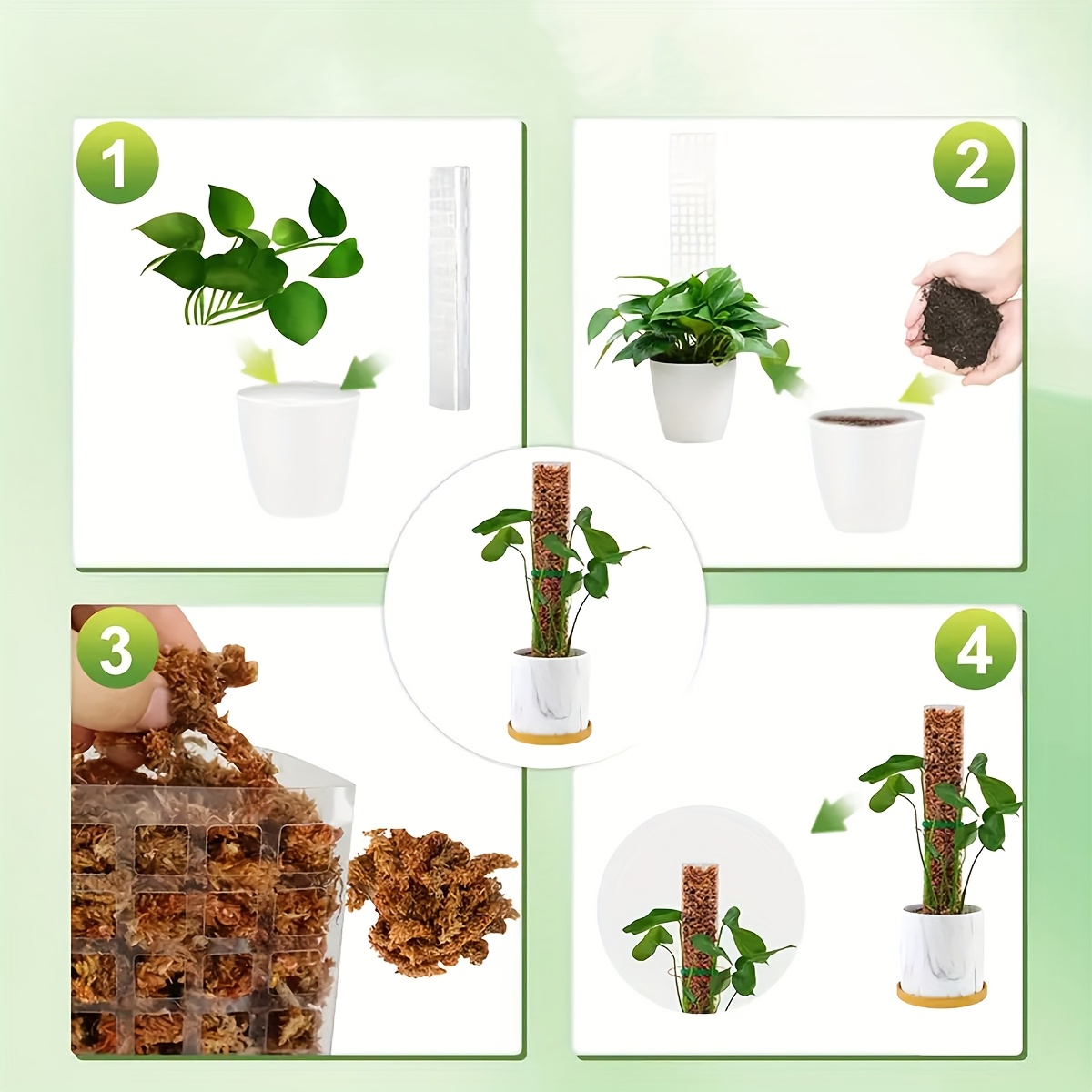 1

2

3

4