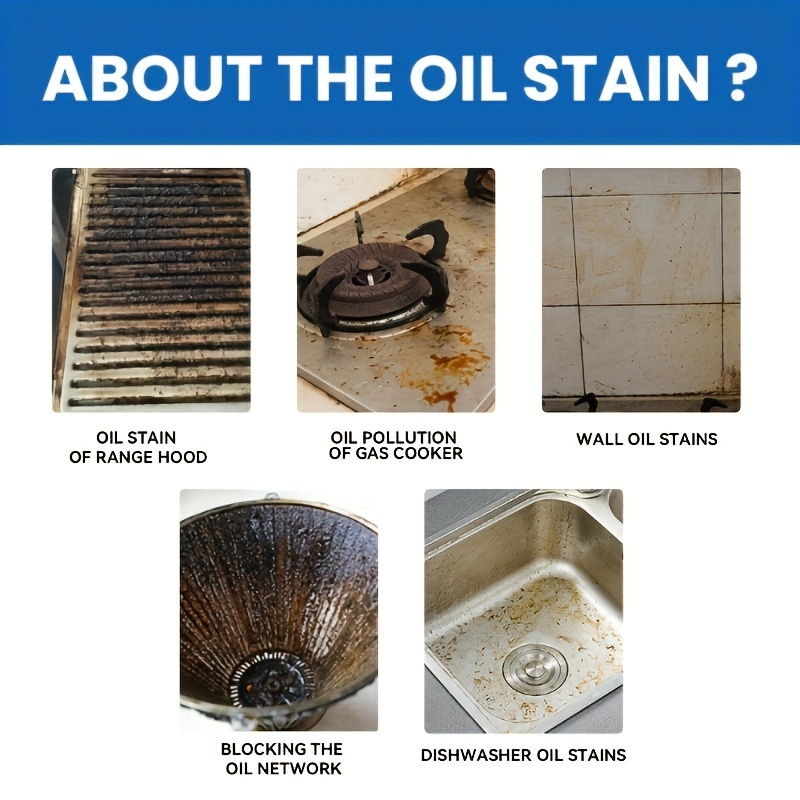 ABOUT THE OIL STAIN ?

OIL STAIN
OF RANGE HOOD

OIL POLLUTION
OF GAS COOKER

WALL OIL STAINS

BLOCKING THE
OIL NETWORK

DISHWASHER OIL STAINS