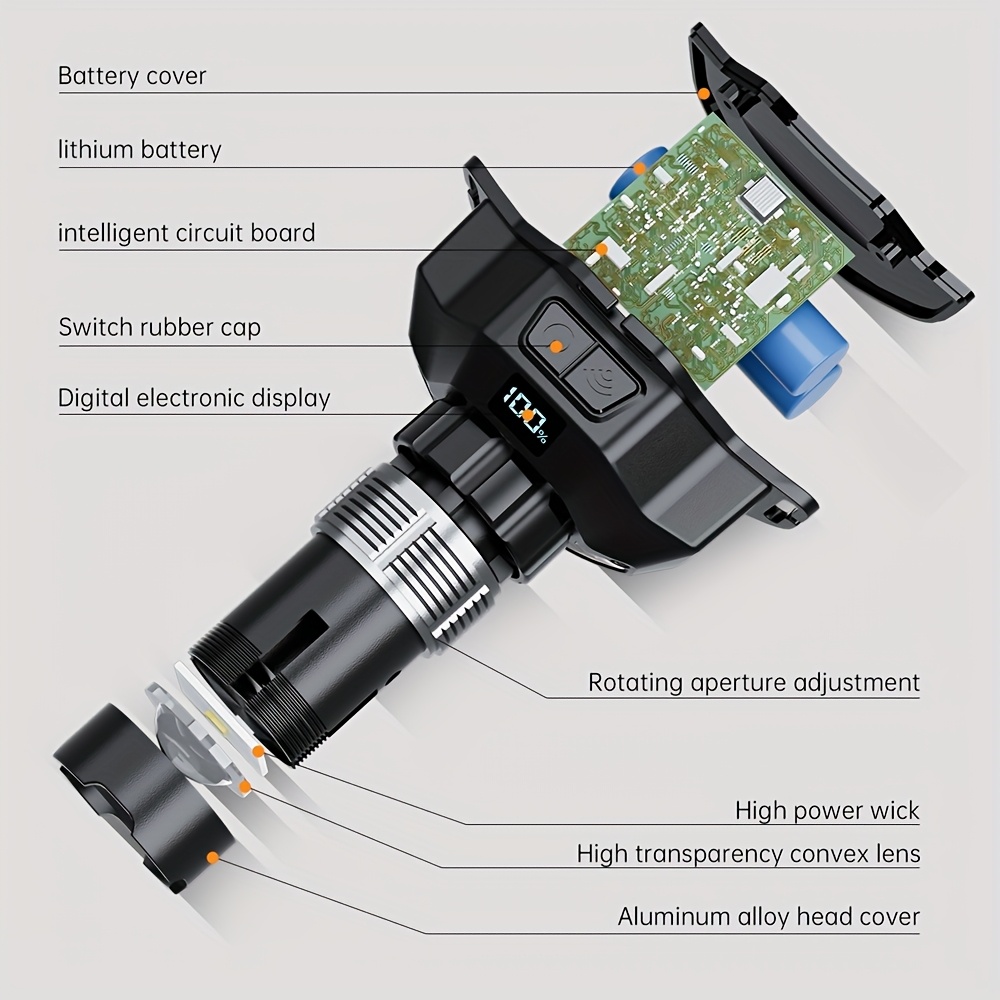 Battery cover

lithium battery

intelligent circuit board

Switch rubber cap

Digital electronic display

100%

Rotating aperture adjustment

High power wick

High transparency convex lens

Aluminum alloy head cover