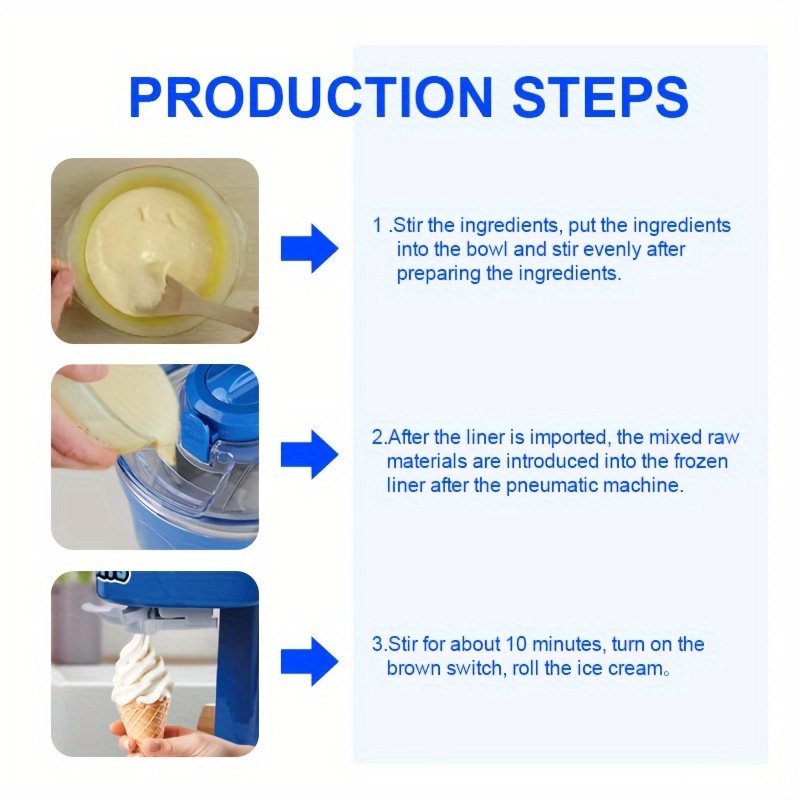 PRODUCTION STEPS

1 .Stir the ingredients, put the ingredients into the bowl and stir evenly after preparing the ingredients.

2.After the liner is imported, the mixed raw materials are introduced into the frozen liner after the pneumatic machine.

3.Stir for about 10 minutes, turn on the brown switch, roll the ice cream。