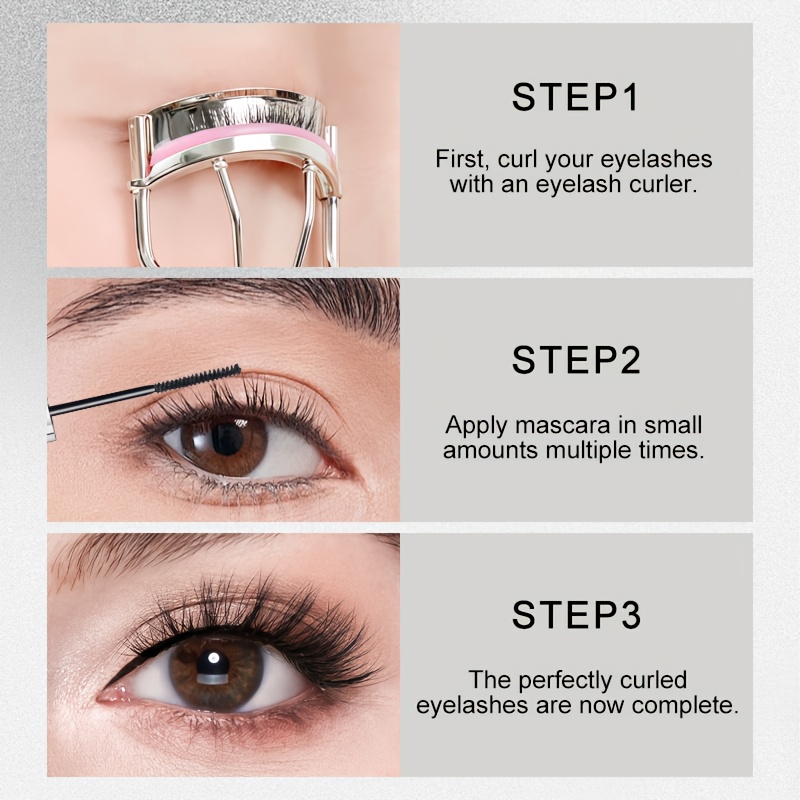 STEP1

First, curl your eyelashes with an eyelash curler.

STEP2

Apply mascara in small amounts multiple times.

STEP3

The perfectly curled eyelashes are now complete.