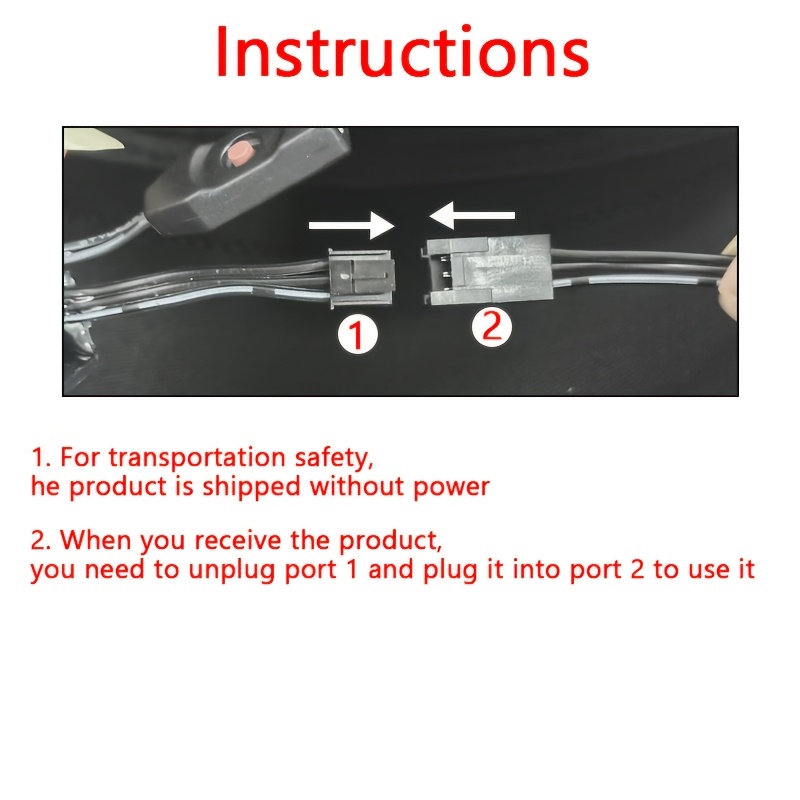 Instructions

1

2

1. For transportation safety,
he product is shipped without power

2. When you receive the product,
you need to unplug port 1 and plug it into port 2 to use it