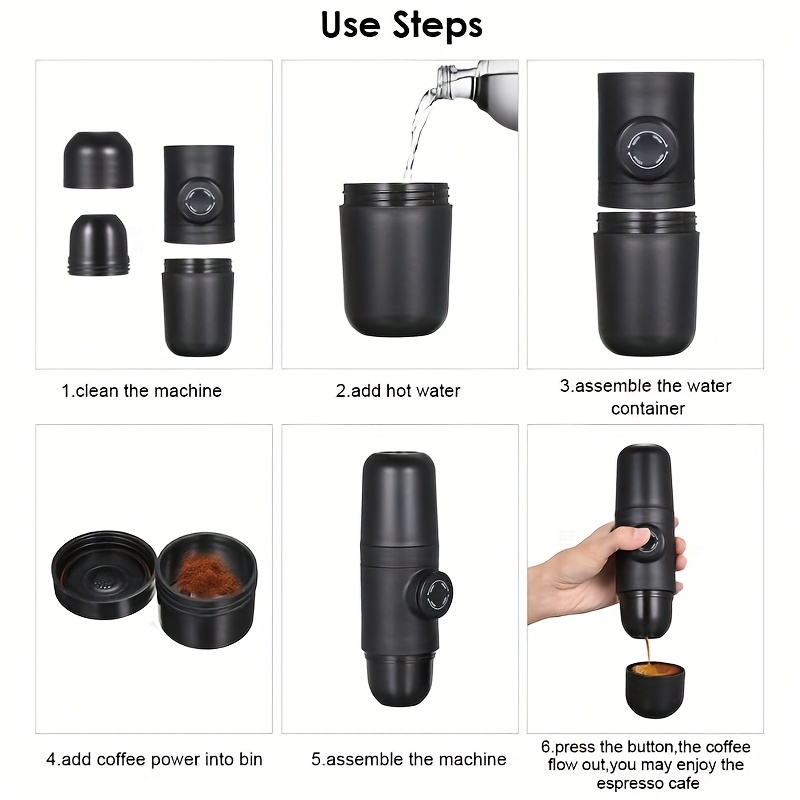 Use Steps

1.clean the machine

2.add hot water

3.assemble the water container

4.add coffee power into bin

5.assemble the machine

6.press the button,the coffee flow out,you may enjoy the espresso cafe