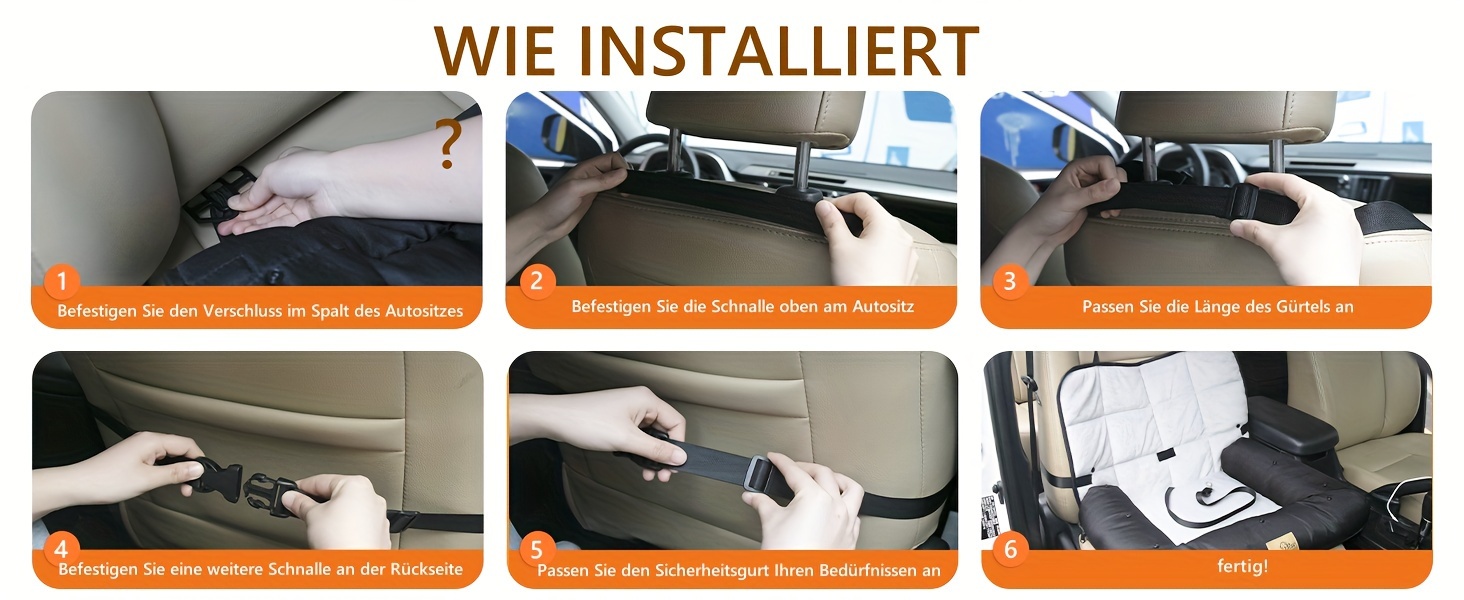 WIE INSTALLIERT

?

1
Befestigen Sie den Verschluss im Spalt des Autositzes

2
Befestigen Sie die Schnalle oben am Autositz

3
Passen Sie die Länge des Gürtels an

4
Befestigen Sie eine weitere Schnalle an der Rückseite

5
Passen Sie den Sicherheitsgurt Ihren Bedürfnissen an

6
fertig!