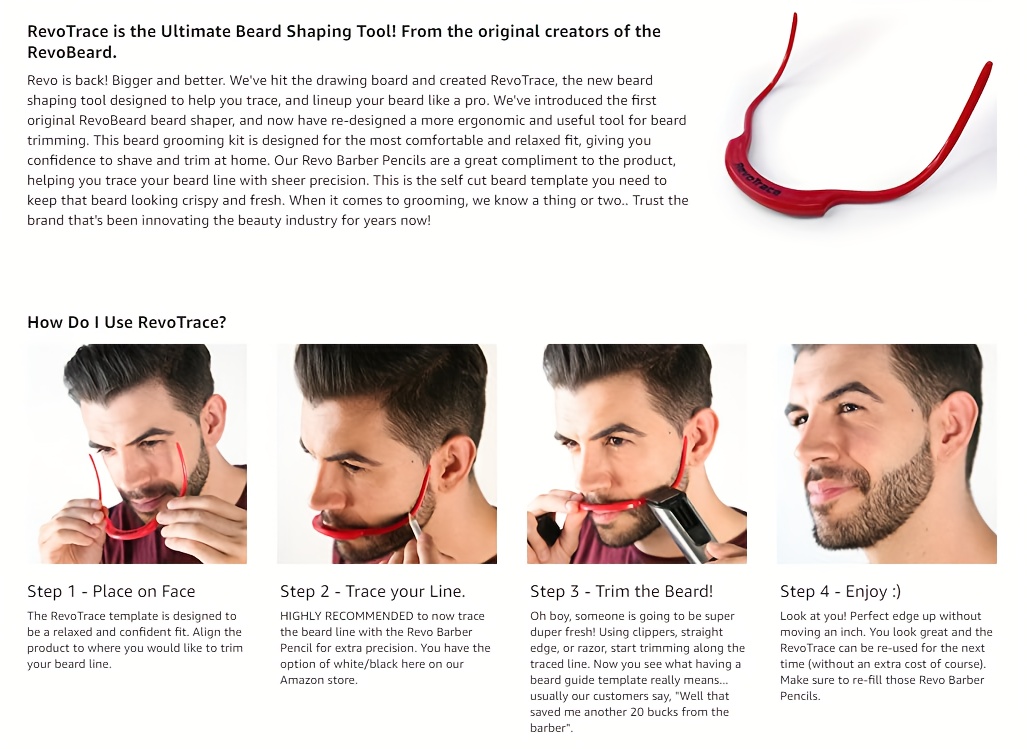 RevoTrace is the Ultimate Beard Shaping Tool! From the original creators of the RevoBeard.

Revo is back! Bigger and better. We've hit the drawing board and created RevoTrace, the new beard shaping tool designed to help you trace, and lineup your beard like a pro. We've introduced the first original RevoBeard beard shaper, and now have re-designed a more ergonomic and useful tool for beard trimming. This beard grooming kit is designed for the most comfortable and relaxed fit, giving you confidence to shave and trim at home. Our Revo Barber Pencils are a great compliment to the product, helping you trace your beard line with sheer precision. This is the self cut beard template you need to keep that beard looking crispy and fresh. When it comes to grooming, we know a thing or two.. Trust the brand that's been innovating the beauty industry for years now!

RevoTrace

How Do I Use RevoTrace?

Step 1 - Place on Face

The RevoTrace template is designed to be a relaxed and confident fit. Align the product to where you would like to trim your beard line.

Step 2 - Trace your Line.

HIGHLY RECOMMENDED to now trace the beard line with the Revo Barber Pencil for extra precision. You have the option of white/black here on our Amazon store.

Step 3 - Trim the Beard!

Oh boy, someone is going to be super duper fresh! Using clippers, straight edge, or razor, start trimming along the traced line. Now you see what having a beard guide template really means... usually our customers say, "Well that saved me another 20 bucks from the barber".

Step 4 - Enjoy :)

Look at you! Perfect edge up without moving an inch. You look great and the RevoTrace can be re-used for the next time (without an extra cost of course). Make sure to re-fill those Revo Barber Pencils.