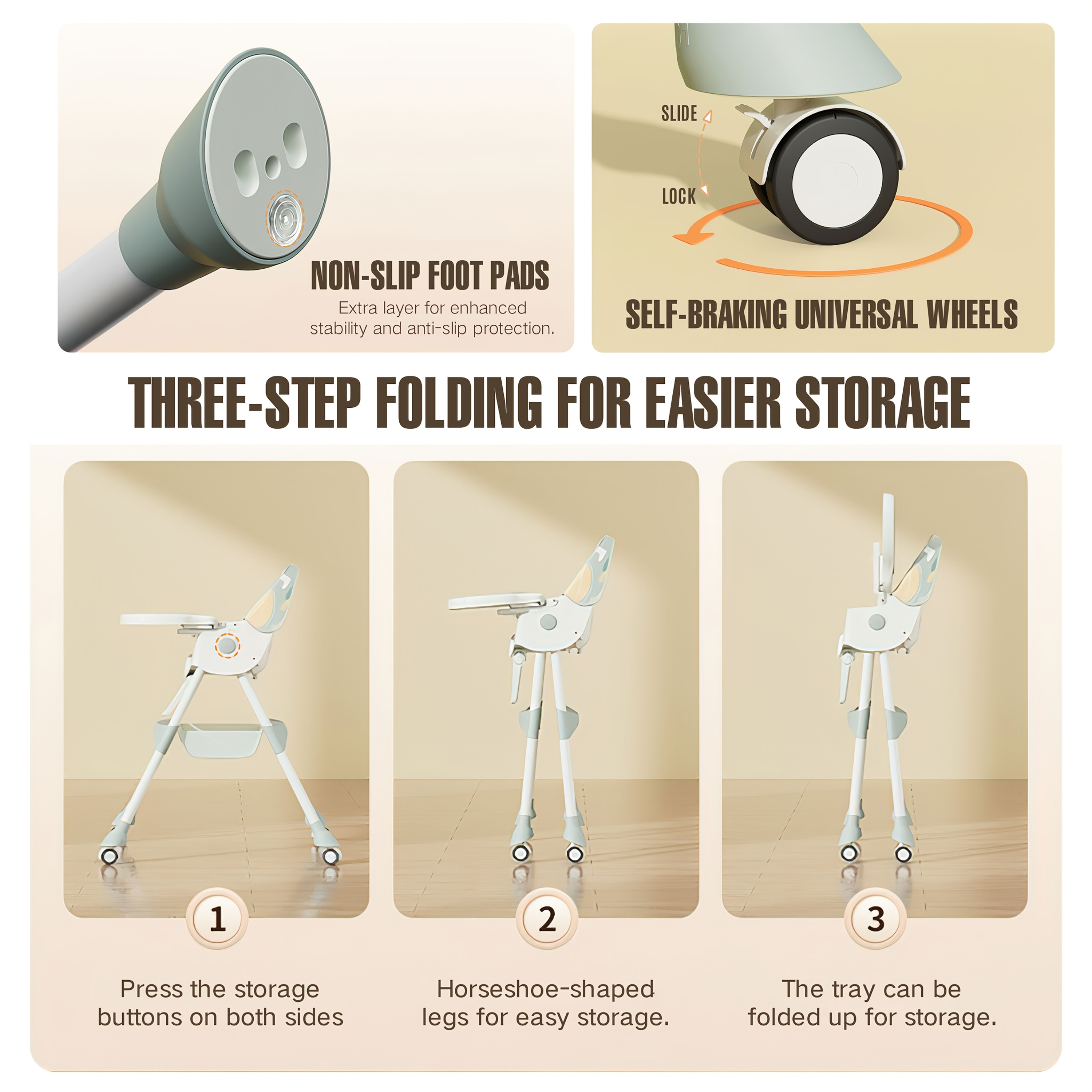 NON-SLIP FOOT PADS

Extra layer for enhanced stability and anti-slip protection.

SLIDE

LOCK

SELF-BRAKING UNIVERSAL WHEELS

THREE-STEP FOLDING FOR EASIER STORAGE

1

Press the storage buttons on both sides

2

Horseshoe-shaped legs for easy storage.

3

The tray can be folded up for storage.