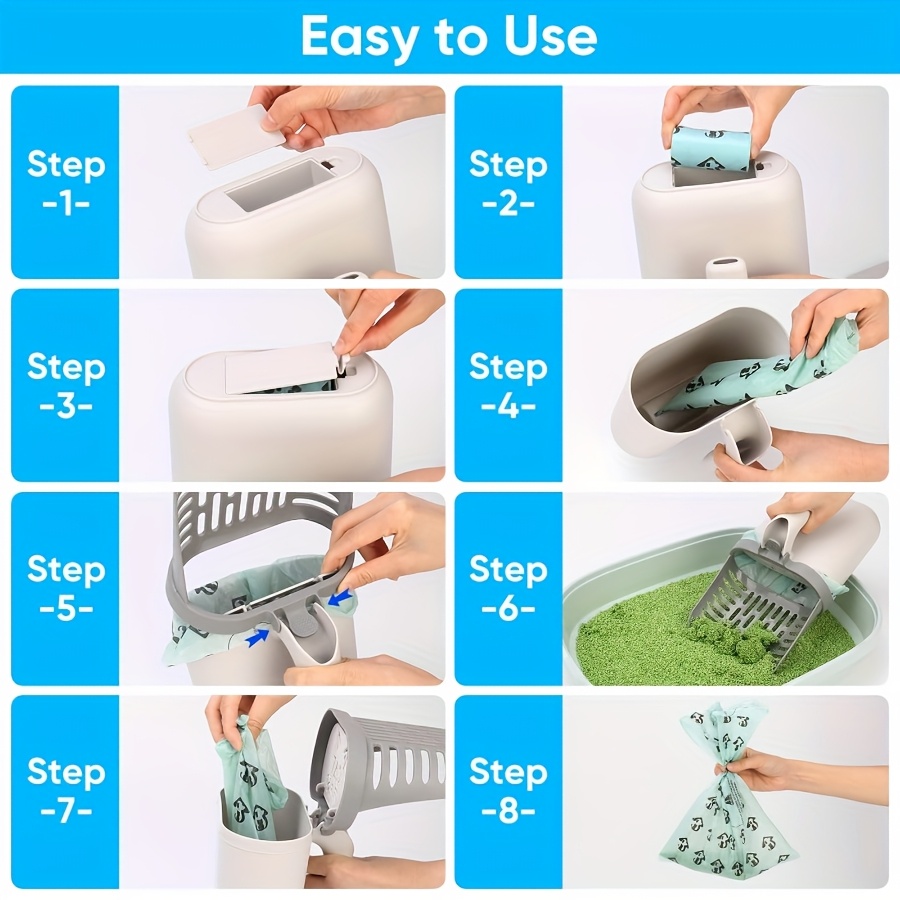 Easy to Use

Step -1-

Step -2-

Step -3-

Step -4-

Step -5-

Step -6-

Step -7-

Step -8-