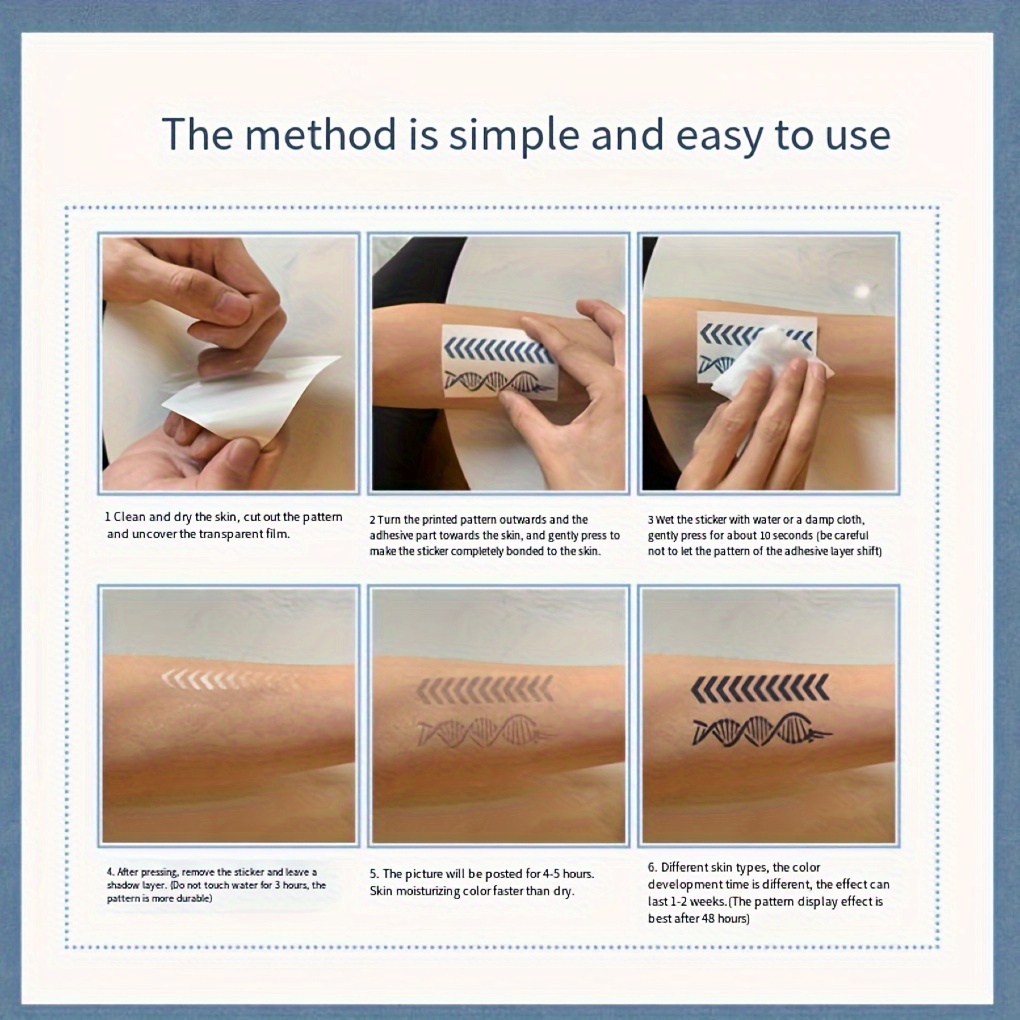 The method is simple and easy to use

1 Clean and dry the skin, cut out the pattern and uncover the transparent film.

2 Turn the printed pattern outwards and the adhesive part towards the skin, and gently press to make the sticker completely bonded to the skin.

3 Wet the sticker with water or a damp cloth, gently press for about 10 seconds (be careful not to let the pattern of the adhesive layer shift)

4. After pressing, remove the sticker and leave a shadow layer. (Do not touch water for 3 hours, the pattern is more durable)

5. The picture will be posted for 4-5 hours. Skin moisturizing color faster than dry.

6. Different skin types, the color development time is different, the effect can last 1-2 weeks.(The pattern display effect is best after 48 hours)