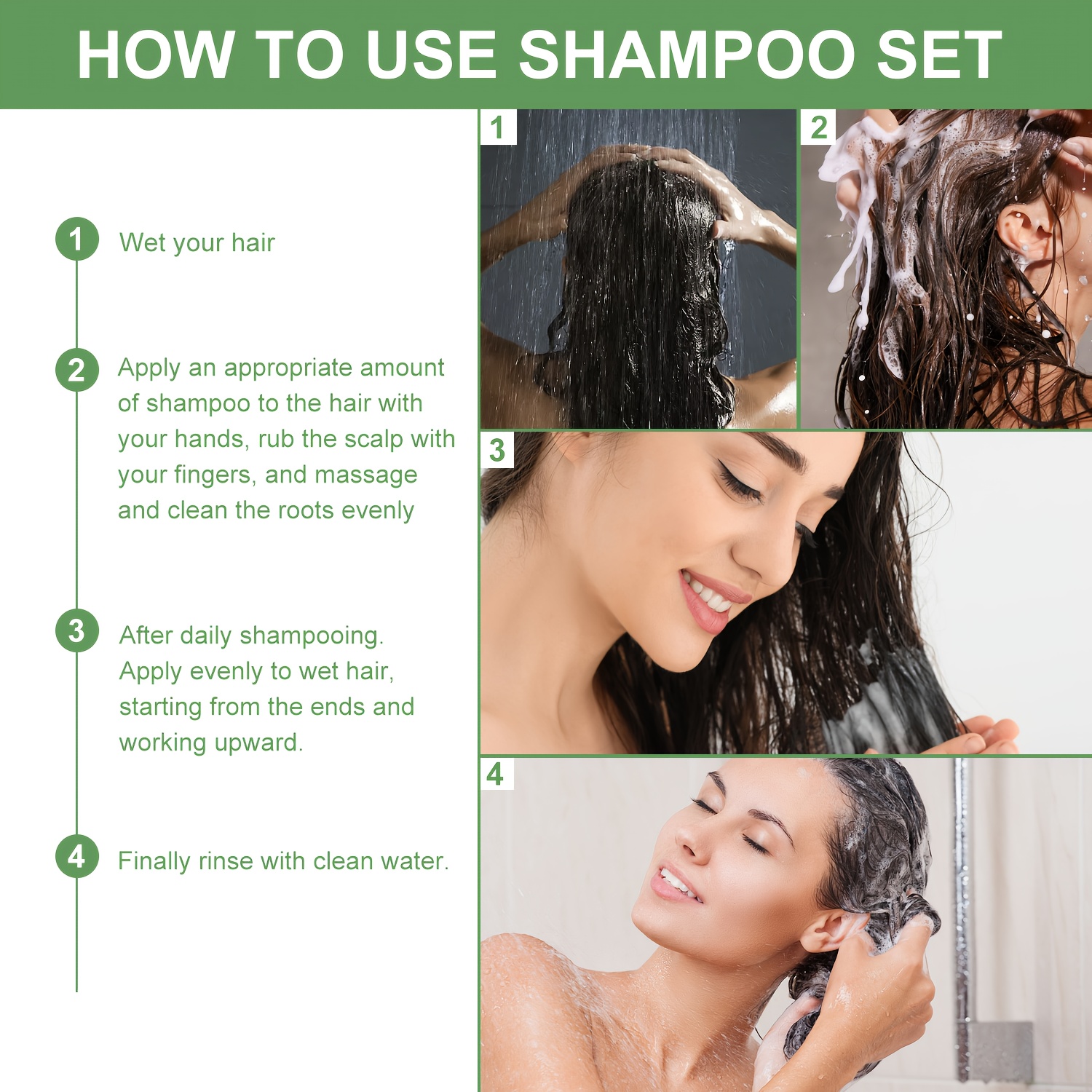 HOW TO USE SHAMPOO SET

1 Wet your hair

2 Apply an appropriate amount of shampoo to the hair with your hands, rub the scalp with your fingers, and massage and clean the roots evenly

3 After daily shampooing. Apply evenly to wet hair, starting from the ends and working upward.

4 Finally rinse with clean water.

1

2

3

4