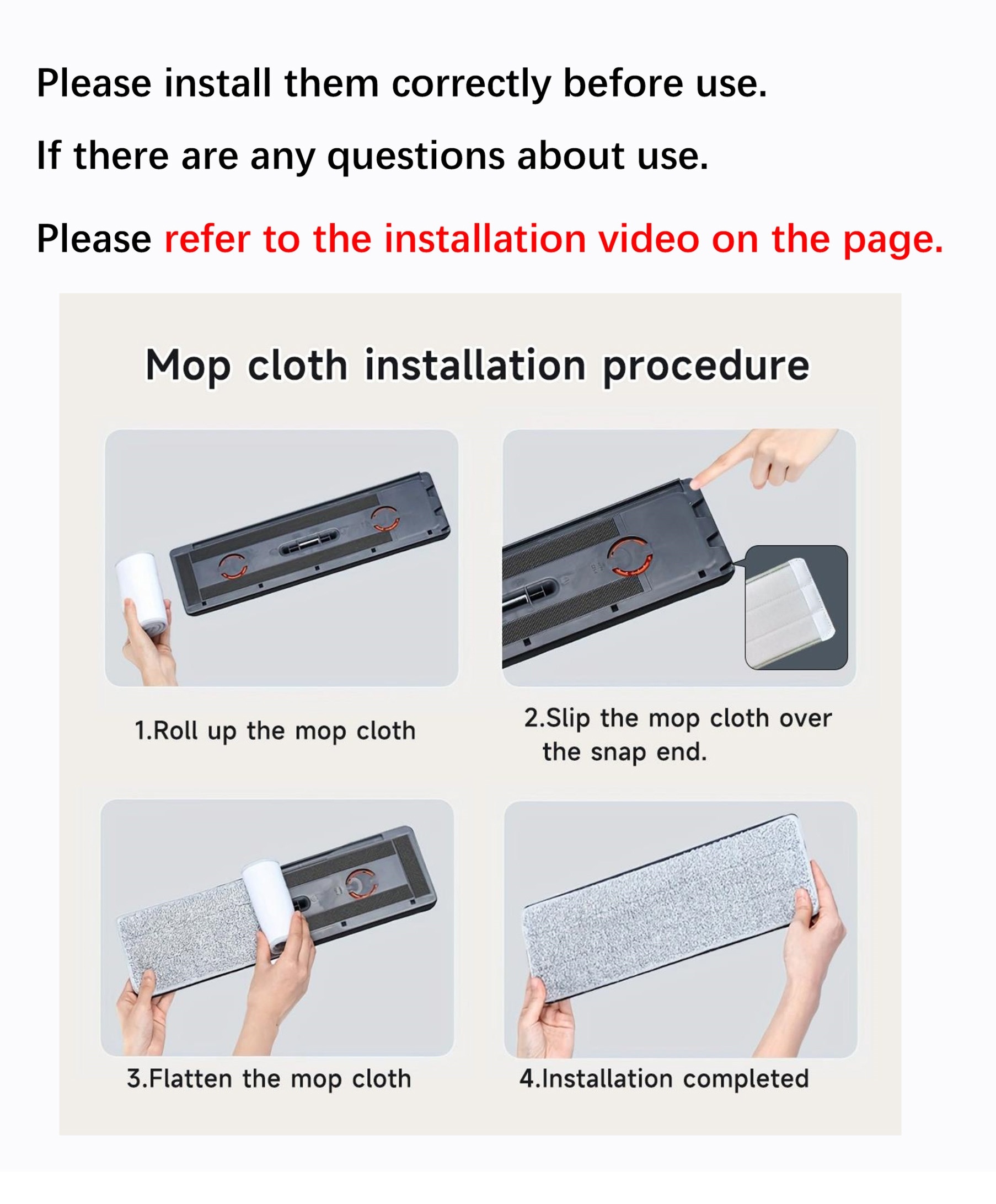 Please install them correctly before use.

If there are any questions about use.

Please refer to the installation video on the page.

Mop cloth installation procedure

1.Roll up the mop cloth

2.Slip the mop cloth over the snap end.

3.Flatten the mop cloth

4.Installation completed