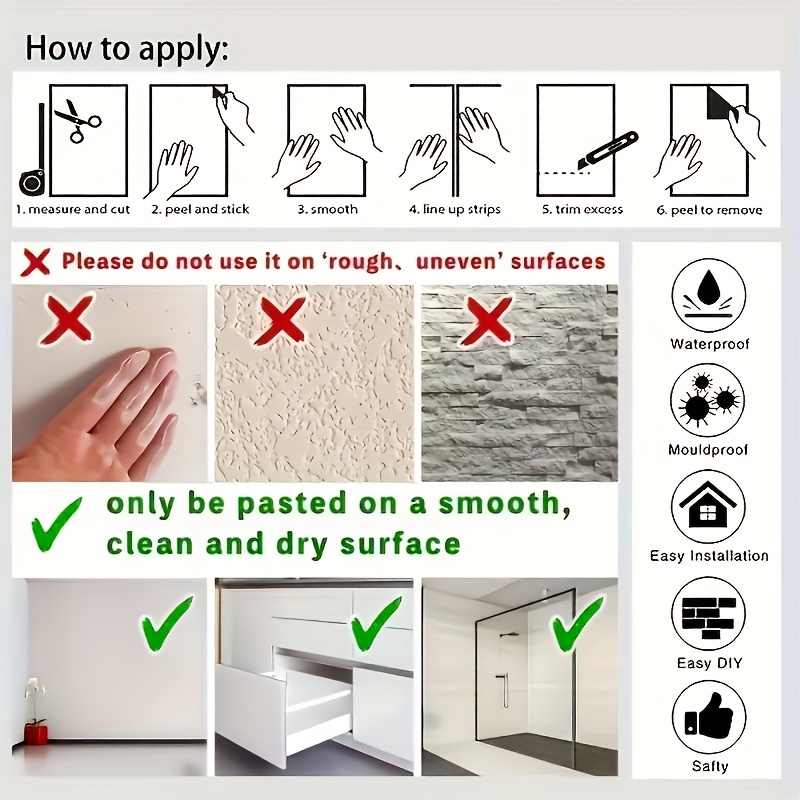 How to apply:

1. measure and cut
2. peel and stick
3. smooth
4. line up strips
5. trim excess
6. peel to remove

Please do not use it on 'rough、uneven' surfaces

only be pasted on a smooth, clean and dry surface

Waterproof

Mouldproof

Easy Installation

Easy DIY

Safty