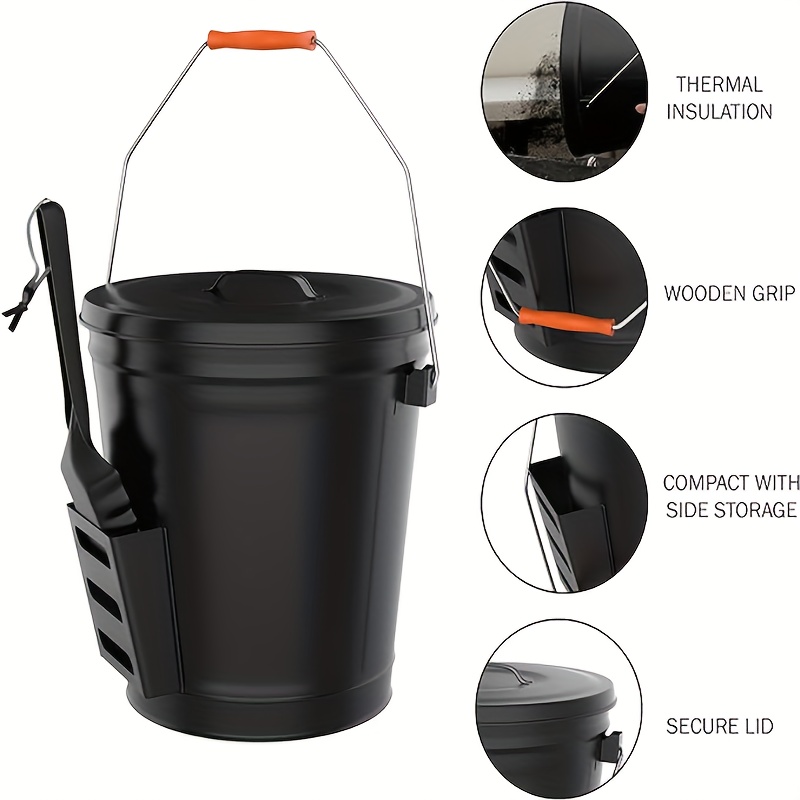 THERMAL INSULATION

WOODEN GRIP

COMPACT WITH SIDE STORAGE

SECURE LID