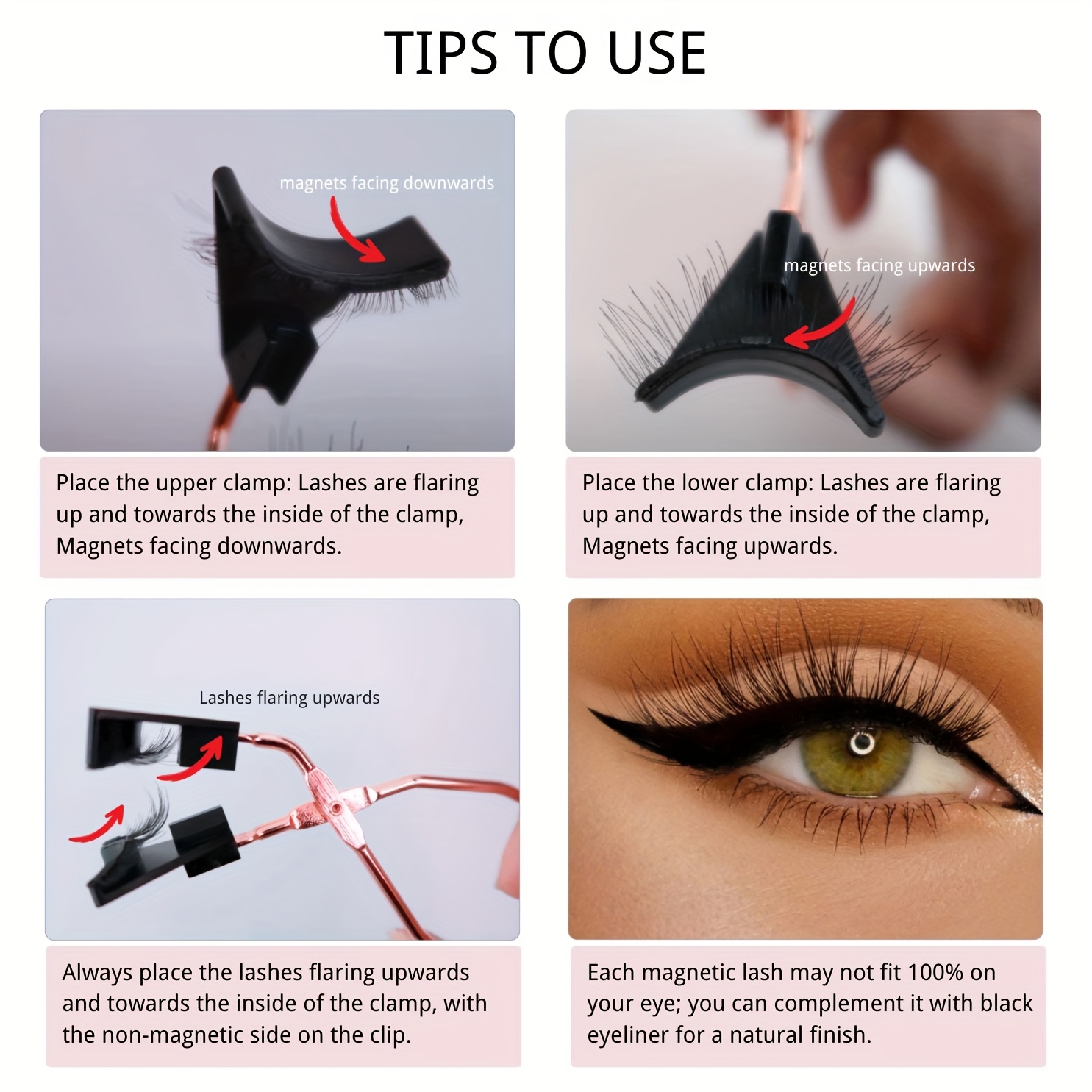 TIPS TO USE

magnets facing downwards

Place the upper clamp: Lashes are flaring up and towards the inside of the clamp, Magnets facing downwards.

magnets facing upwards

Place the lower clamp: Lashes are flaring up and towards the inside of the clamp, Magnets facing upwards.

Lashes flaring upwards

Always place the lashes flaring upwards and towards the inside of the clamp, with the non-magnetic side on the clip.

Each magnetic lash may not fit 100% on your eye; you can complement it with black eyeliner for a natural finish.