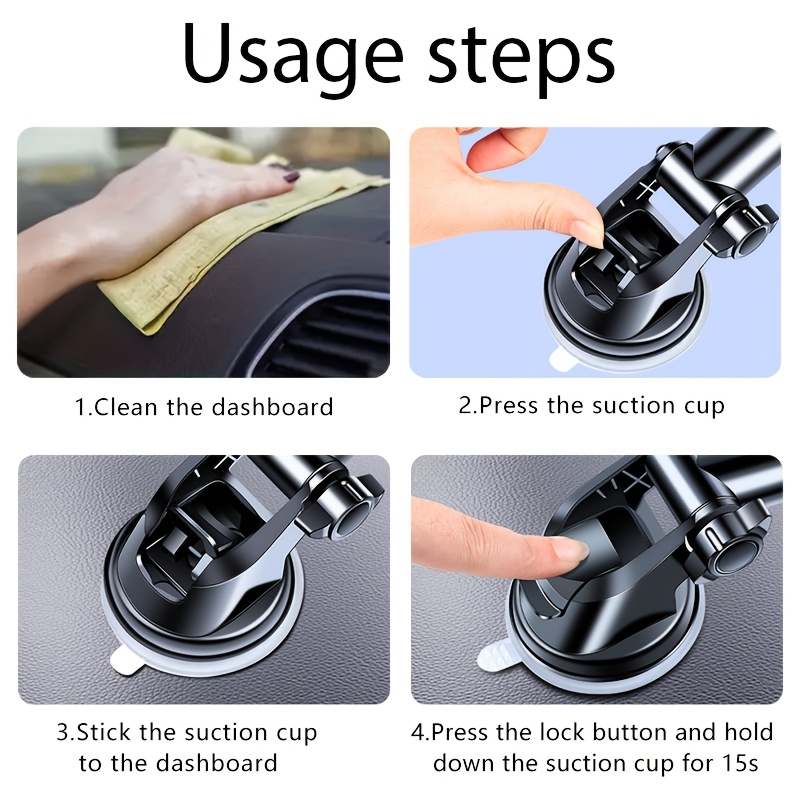 Usage steps

1.Clean the dashboard

2.Press the suction cup

3.Stick the suction cup to the dashboard

4.Press the lock button and hold down the suction cup for 15s