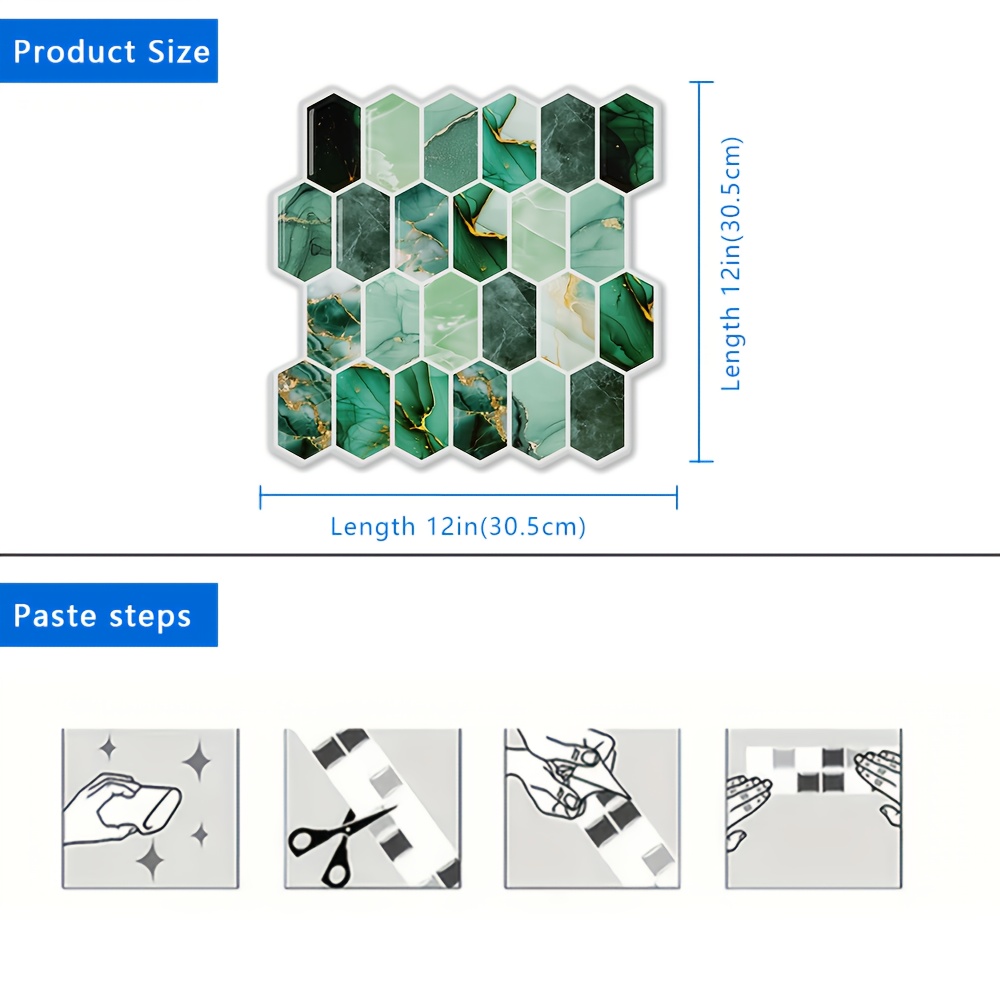 Product Size

Length 12in(30.5cm)

Length 12in(30.5cm)

Paste steps