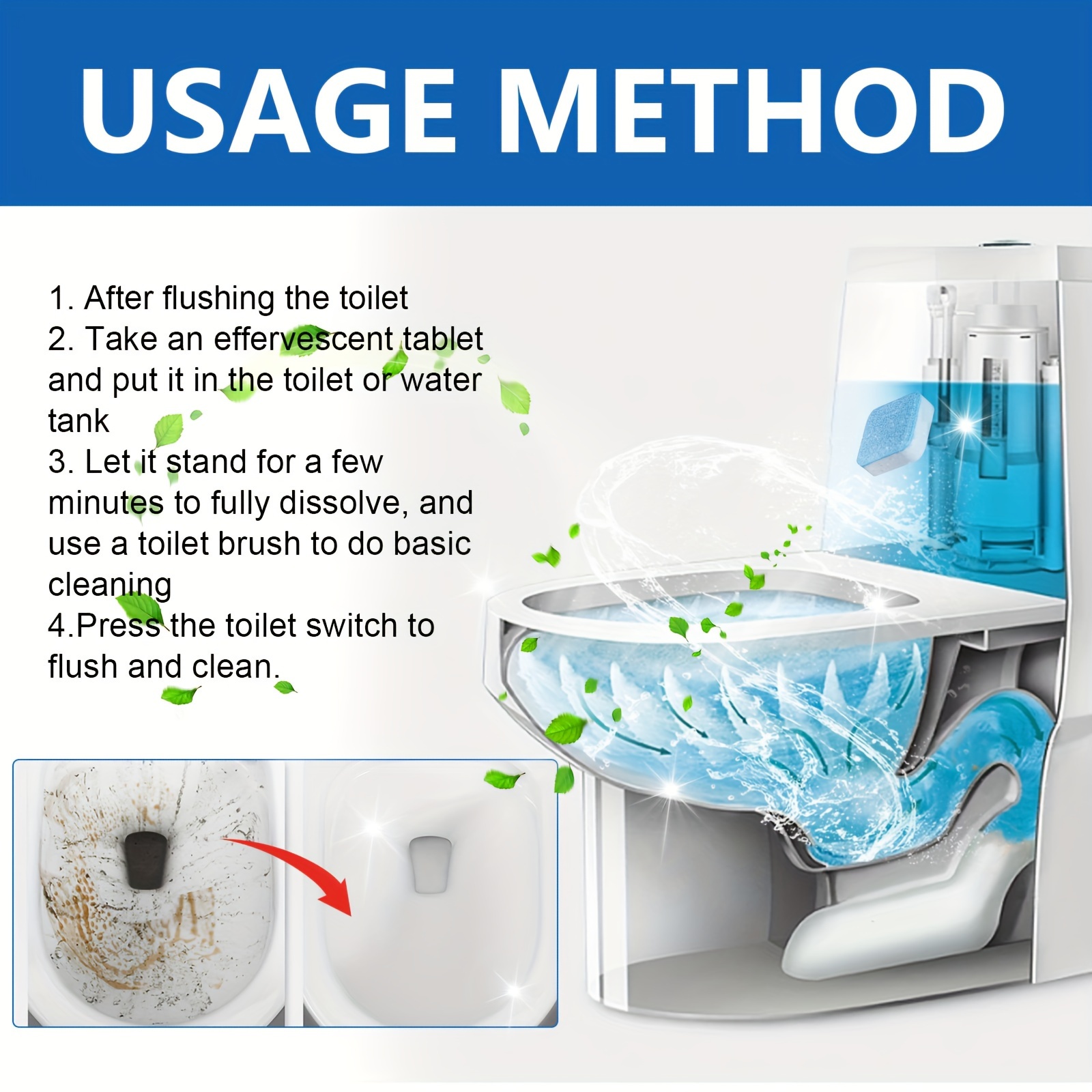 USAGE METHOD

1. After flushing the toilet
2. Take an effervescent tablet and put it in the toilet or water tank
3. Let it stand for a few minutes to fully dissolve, and use a toilet brush to do basic cleaning
4.Press the toilet switch to flush and clean.