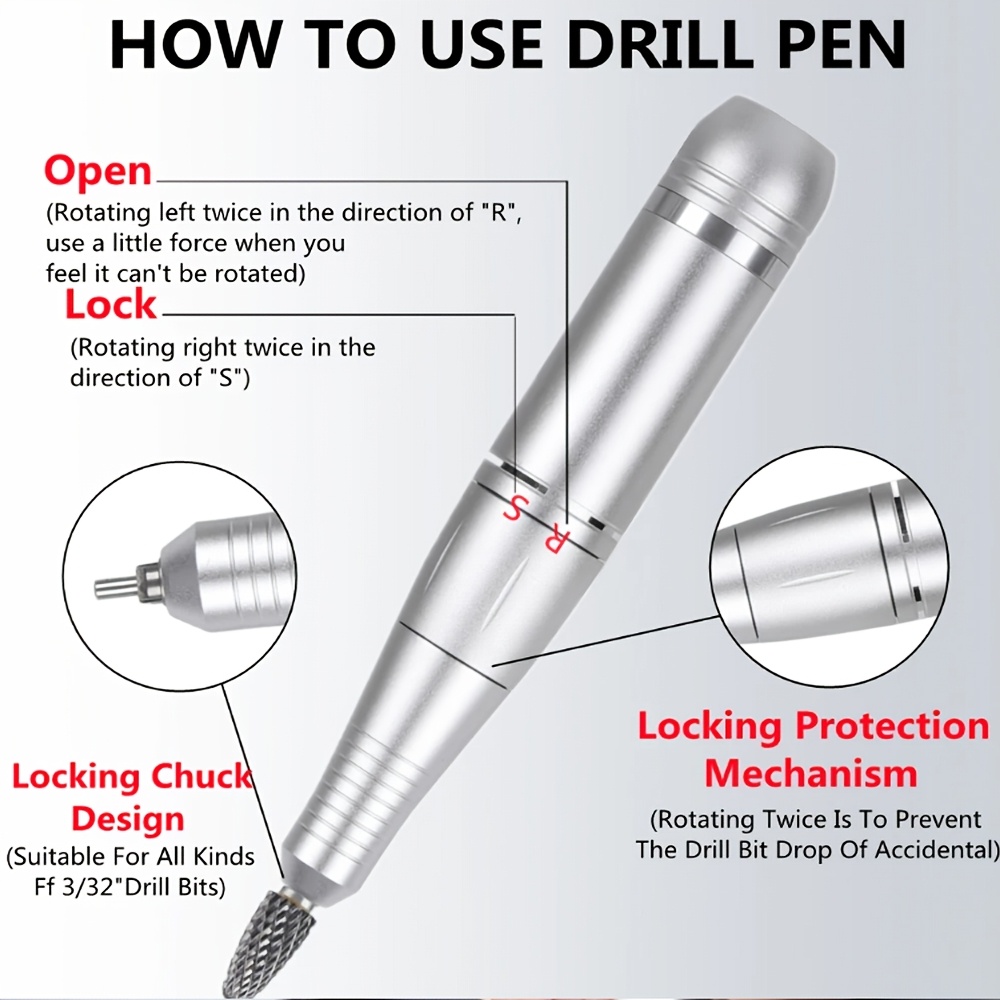 HOW TO USE DRILL PEN

Open
(Rotating left twice in the direction of "R", use a little force when you feel it can't be rotated)

Lock
(Rotating right twice in the direction of "S")

S R

Locking Chuck Design
(Suitable For All Kinds Ff 3/32"Drill Bits)

Locking Protection Mechanism
(Rotating Twice Is To Prevent The Drill Bit Drop Of Accidental)