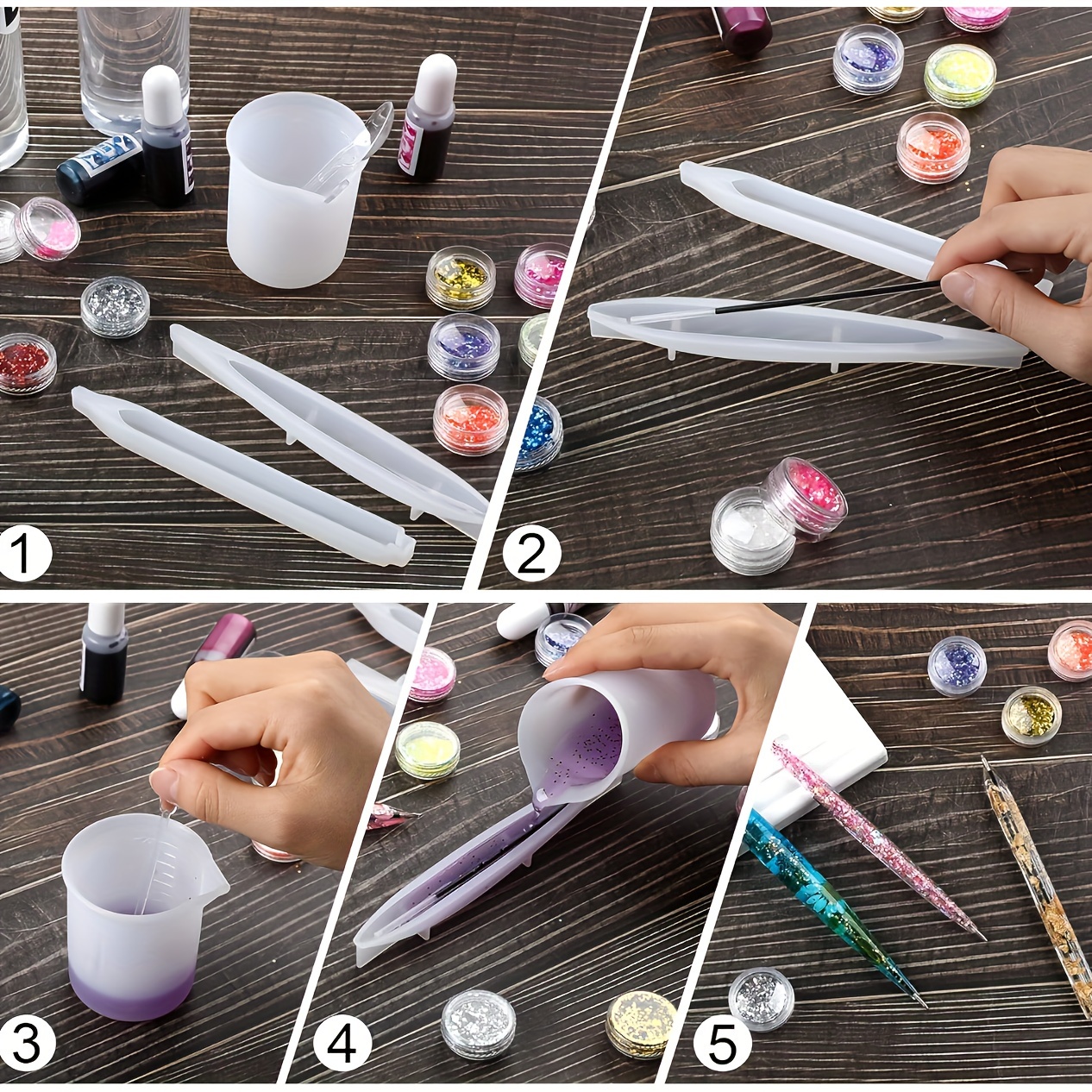 1

2

3

4

5