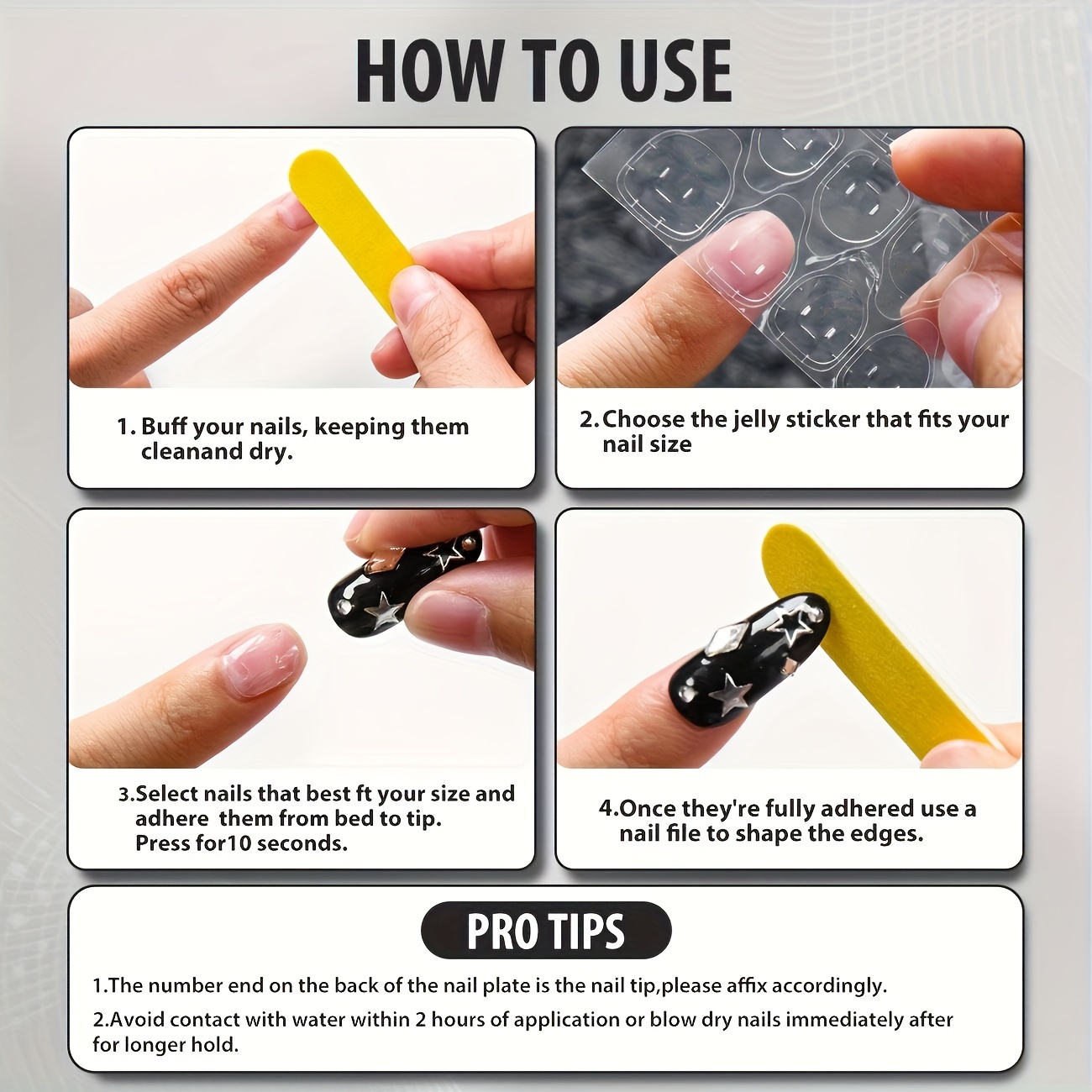 HOW TO USE

1. Buff your nails, keeping them cleanand dry.

2. Choose the jelly sticker that fits your nail size

3.Select nails that best ft your size and adhere them from bed to tip. Press for10 seconds.

4.Once they're fully adhered use a nail file to shape the edges.

PRO TIPS

1.The number end on the back of the nail plate is the nail tip,please affix accordingly.

2.Avoid contact with water within 2 hours of application or blow dry nails immediately after for longer hold.