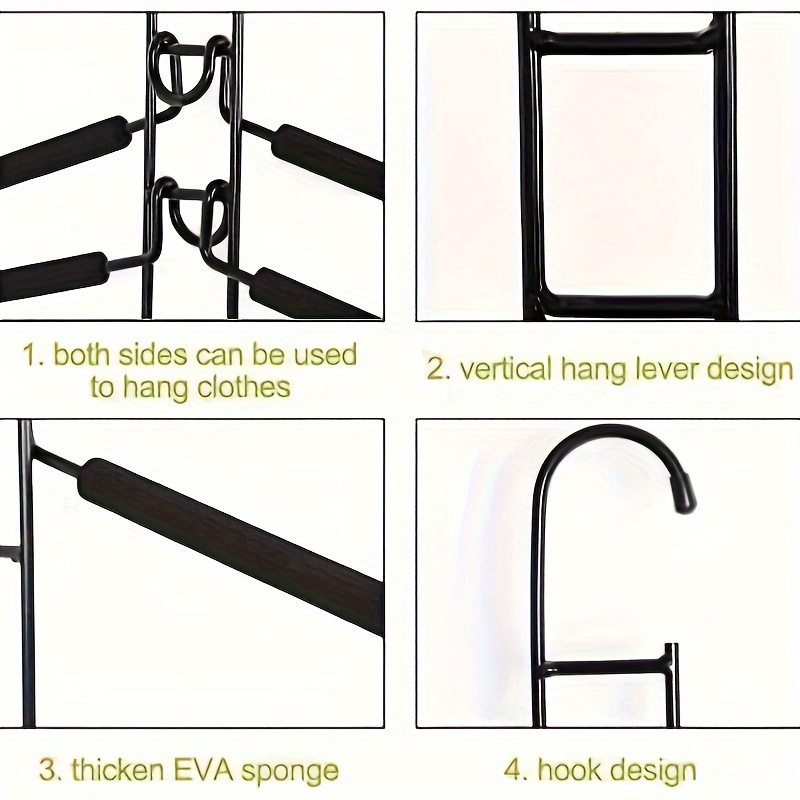 1. both sides can be used to hang clothes

2. vertical hang lever design

3. thicken EVA sponge

4. hook design