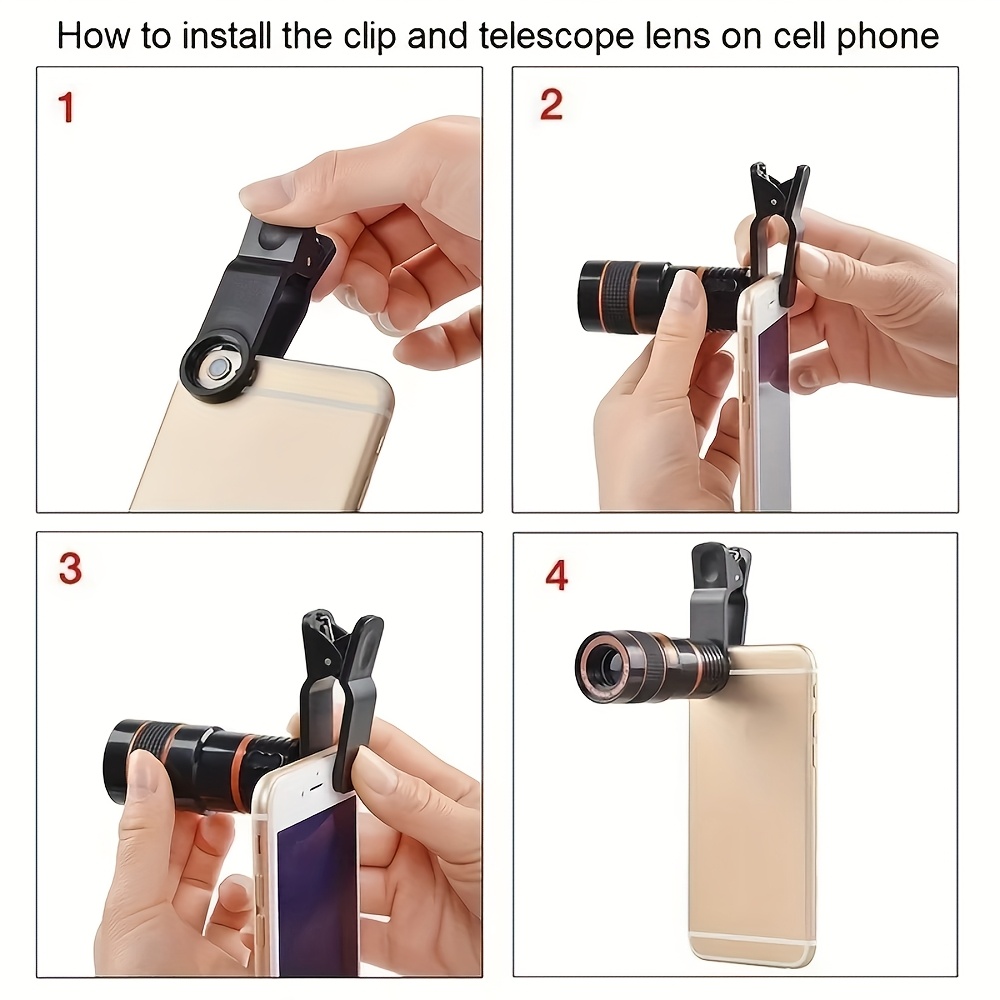 How to install the clip and telescope lens on cell phone

1

2

3

4