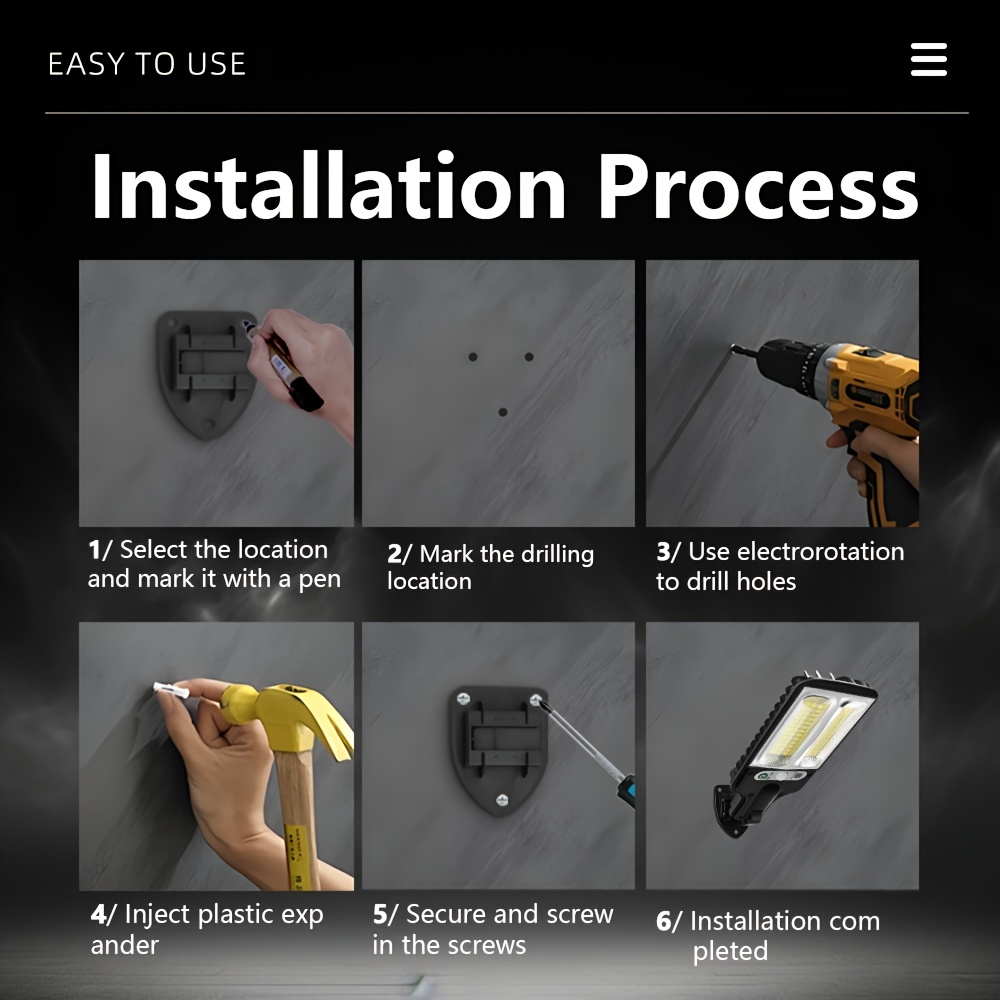 EASY TO USE

Installation Process

1/ Select the location and mark it with a pen

2/ Mark the drilling location

3/ Use electrorotation to drill holes

4/ Inject plastic exp ander

5/ Secure and screw in the screws

6/ Installation com pleted