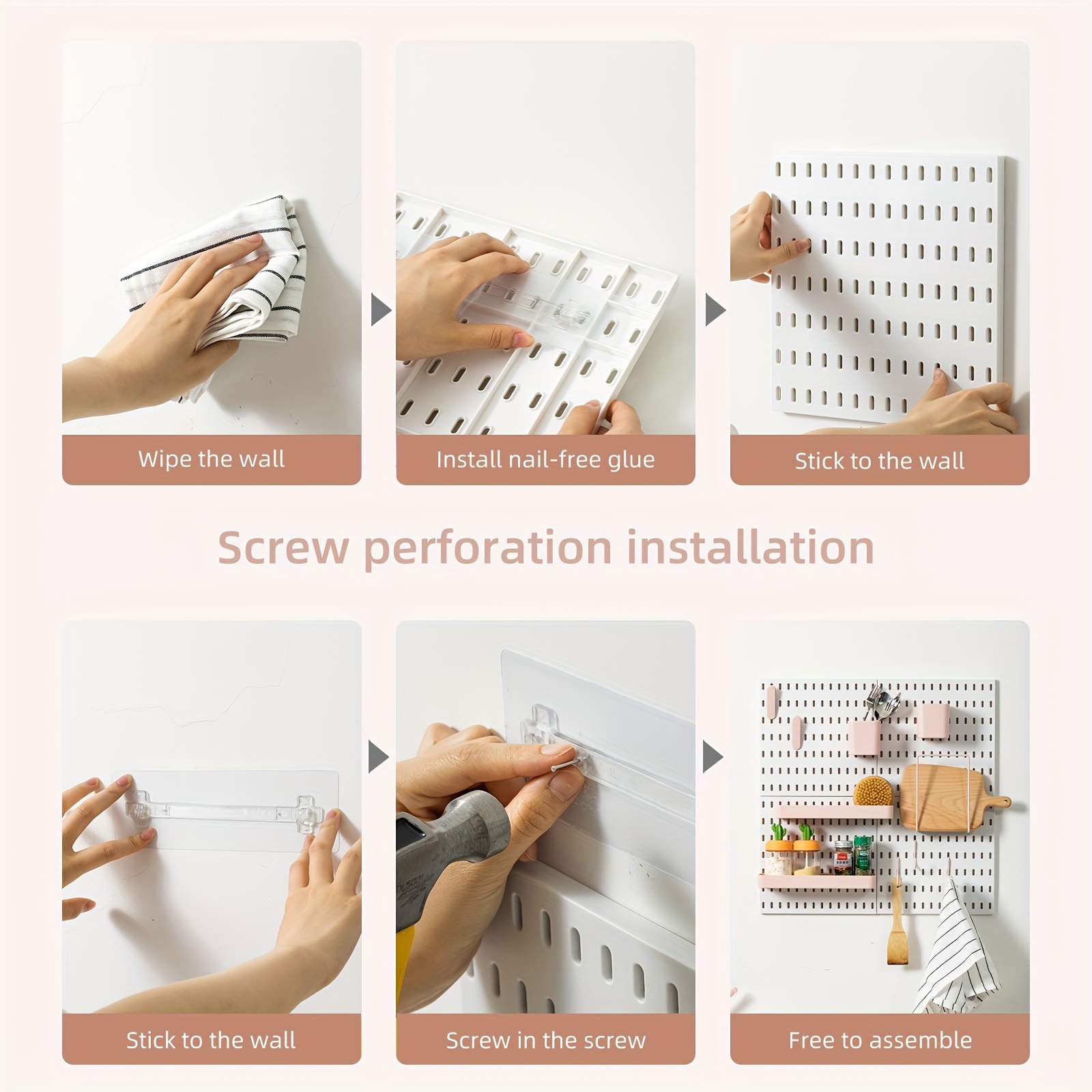 Wipe the wall

Install nail-free glue

Stick to the wall

Screw perforation installation

Stick to the wall

Screw in the screw

Free to assemble