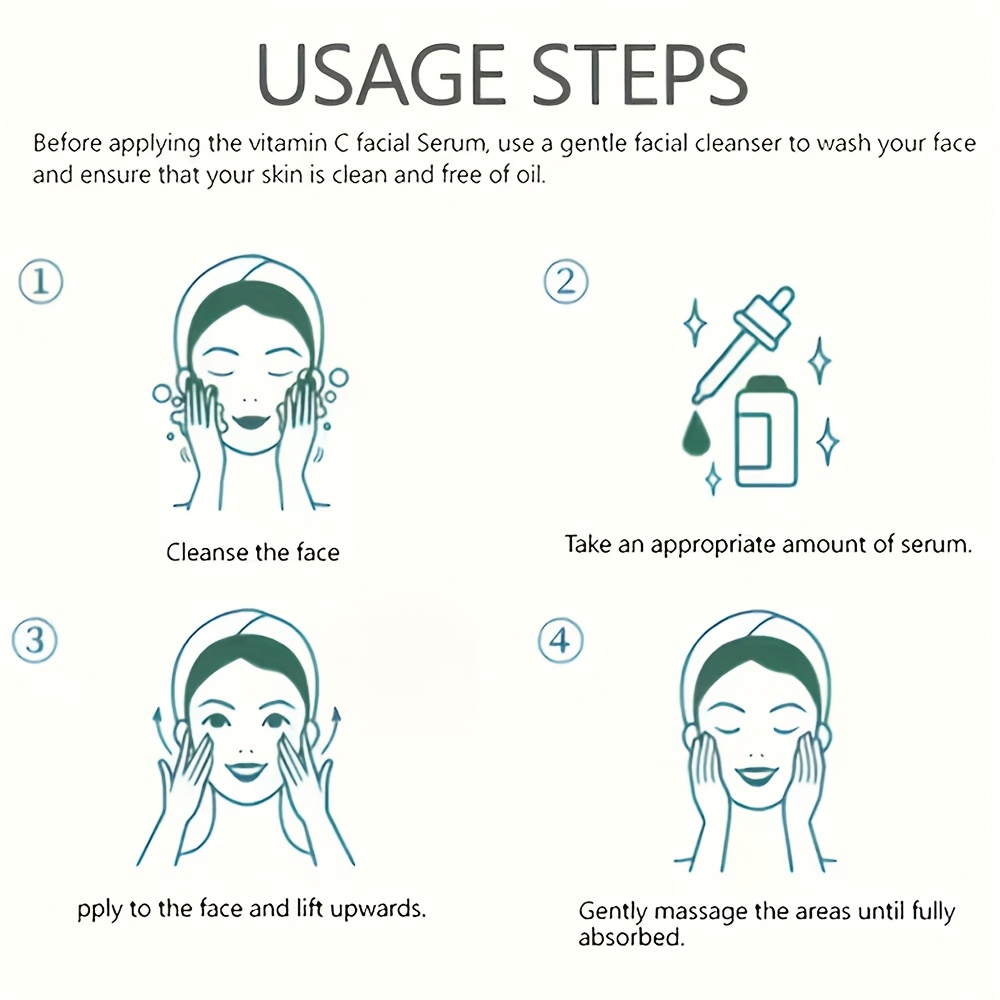 USAGE STEPS

Before applying the vitamin C facial Serum, use a gentle facial cleanser to wash your face and ensure that your skin is clean and free of oil.

①

Cleanse the face

②

Take an appropriate amount of serum.

③

pply to the face and lift upwards.

④

Gently massage the areas until fully absorbed.