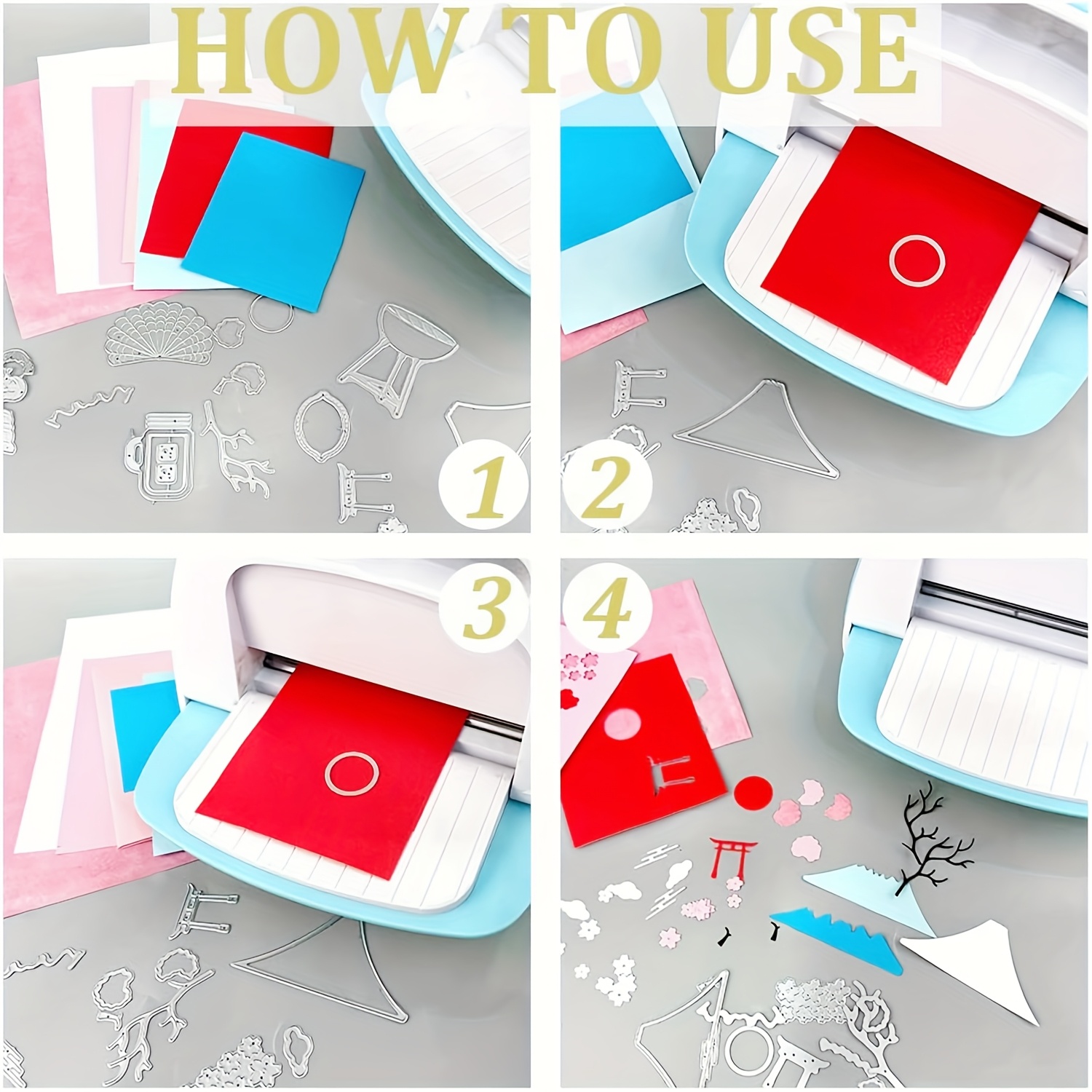 HOW TO USE

1

2

3

4