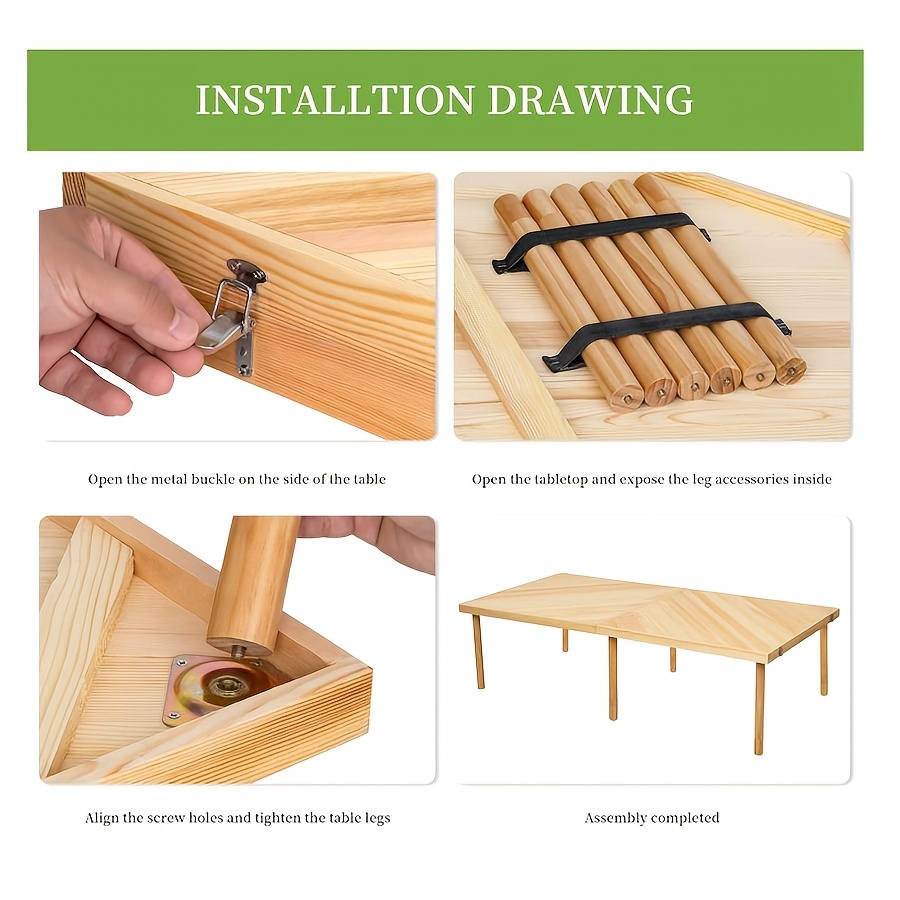 INSTALLTION DRAWING

Open the metal buckle on the side of the table

Open the tabletop and expose the leg accessories inside

Align the screw holes and tighten the table legs

Assembly completed