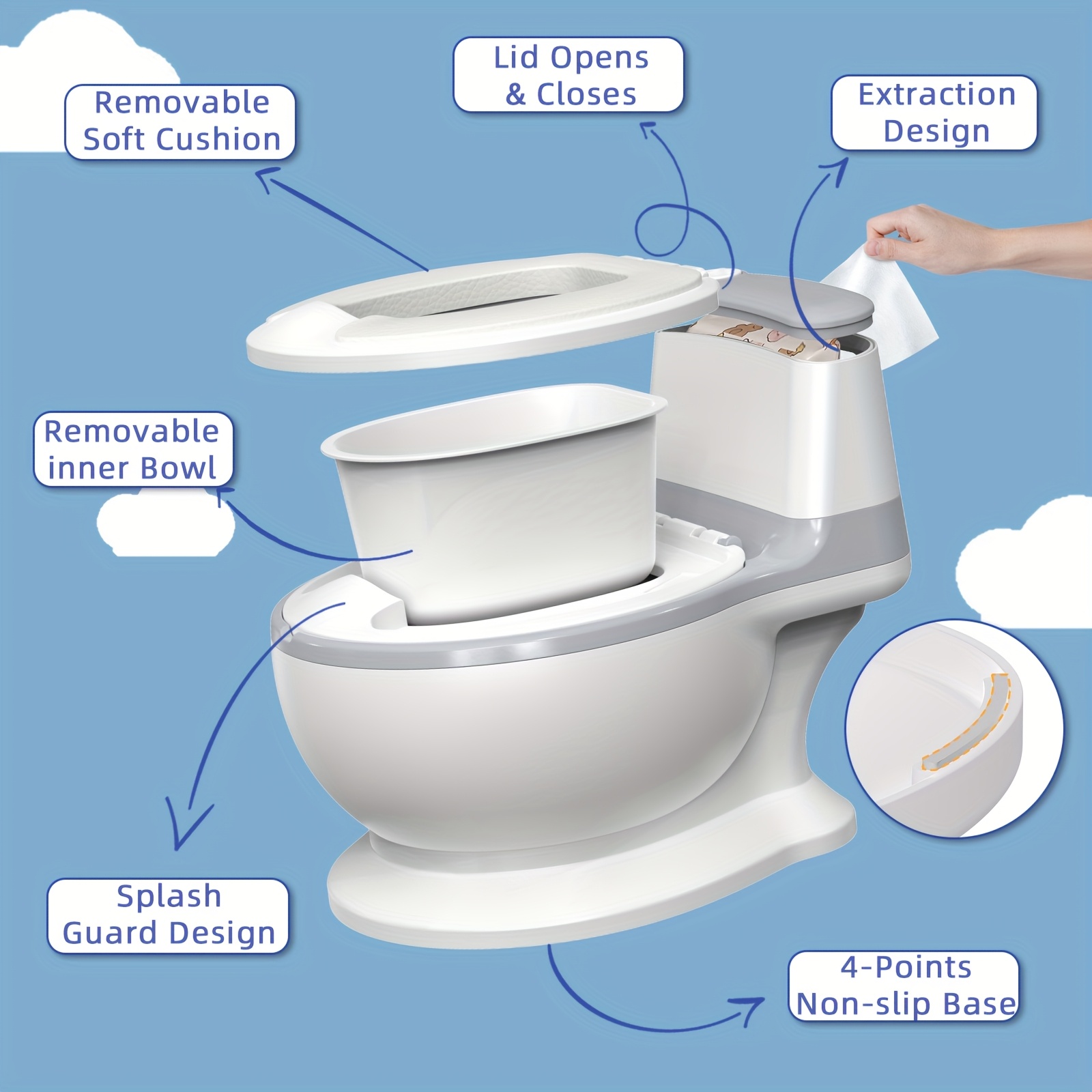 Removable Soft Cushion

Lid Opens & Closes

Extraction Design

Removable inner Bowl

Splash Guard Design

4-Points Non-slip Base