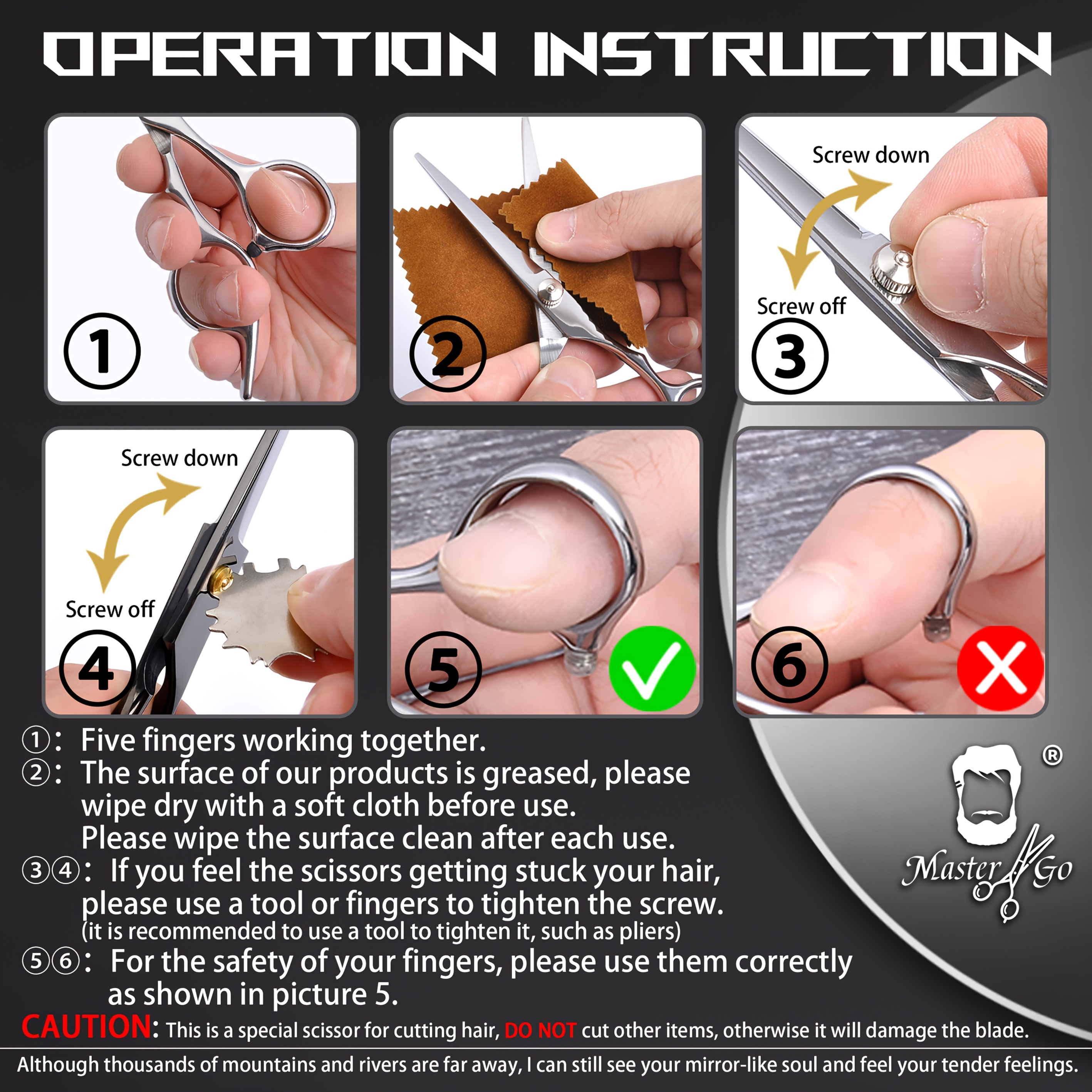 OPERATION INSTRUCTION

①

②

Screw down

Screw off

③

Screw down

Screw off

④

⑤

⑥

①: Five fingers working together.
②: The surface of our products is greased, please wipe dry with a soft cloth before use.
Please wipe the surface clean after each use.
③④: If you feel the scissors getting stuck your hair, please use a tool or fingers to tighten the screw.
(it is recommended to use a tool to tighten it, such as pliers)
⑤⑥: For the safety of your fingers, please use them correctly as shown in picture 5.

®

Master Go

CAUTION: This is a special scissor for cutting hair, DO NOT cut other items, otherwise it will damage the blade.

Although thousands of mountains and rivers are far away, I can still see your mirror-like soul and feel your tender feelings.